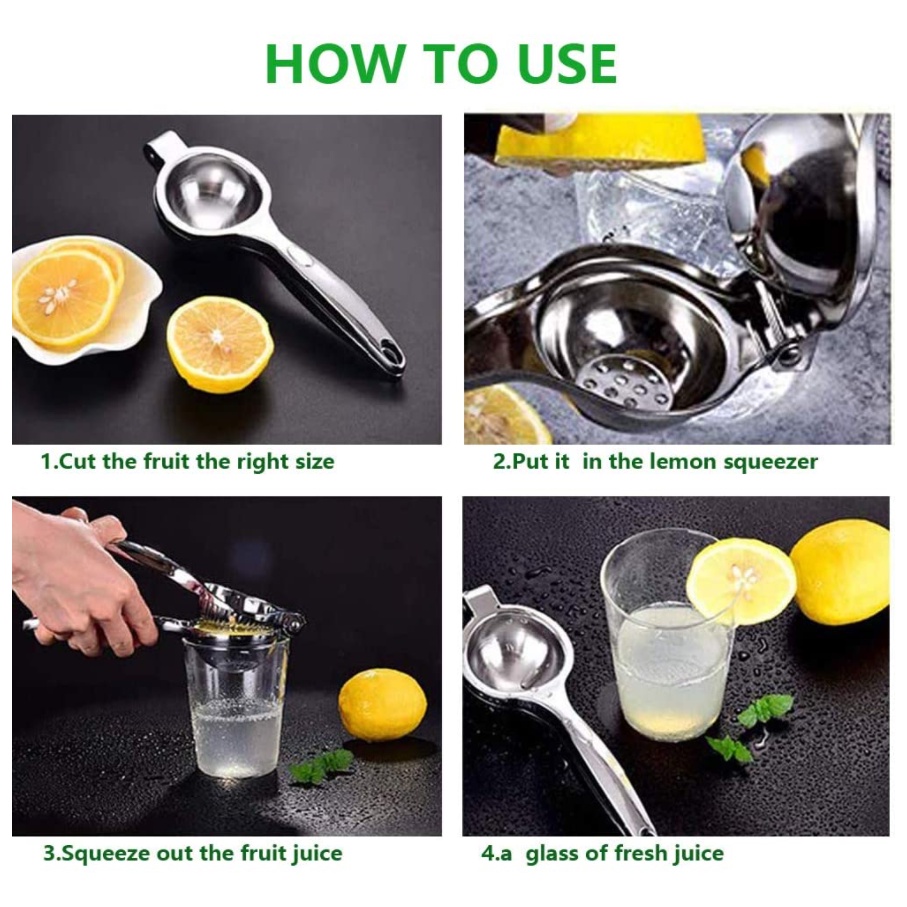 HOW TO USE

1.Cut the fruit the right size

2.Put it in the lemon squeezer

3.Squeeze out the fruit juice

4.a glass of fresh juice