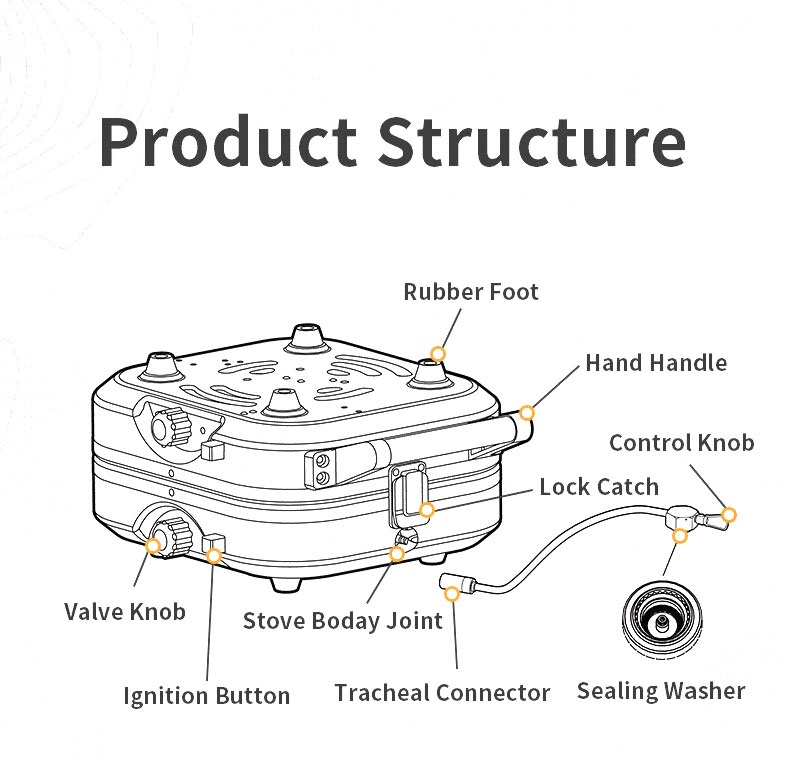 Product Structure

Rubber Foot

Hand Handle

Control Knob

Lock Catch

Valve Knob

Stove Boday Joint

Ignition Button

Tracheal Connector

Sealing Washer