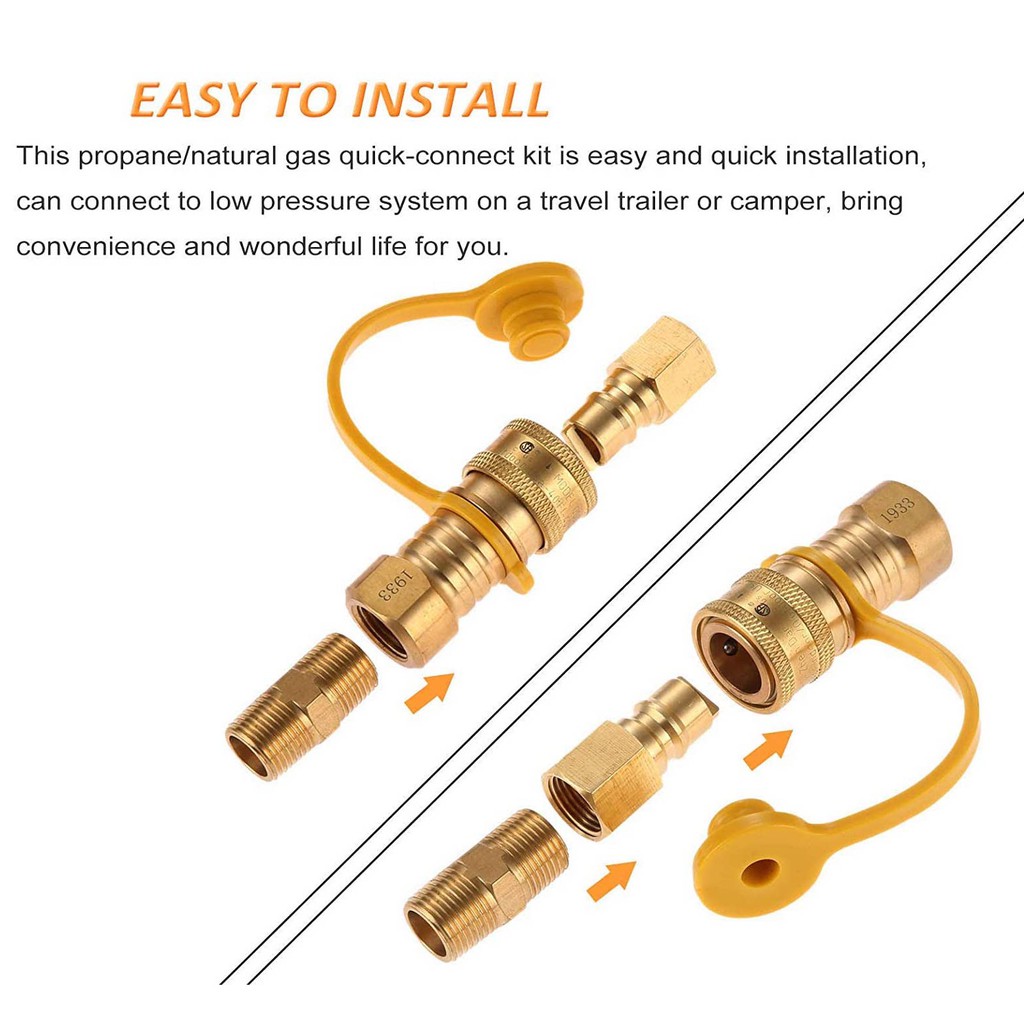 EASY TO INSTALL

This propane/natural gas quick-connect kit is easy and quick installation, can connect to low pressure system on a travel trailer or camper, bring convenience and wonderful life for you.

1933

1933