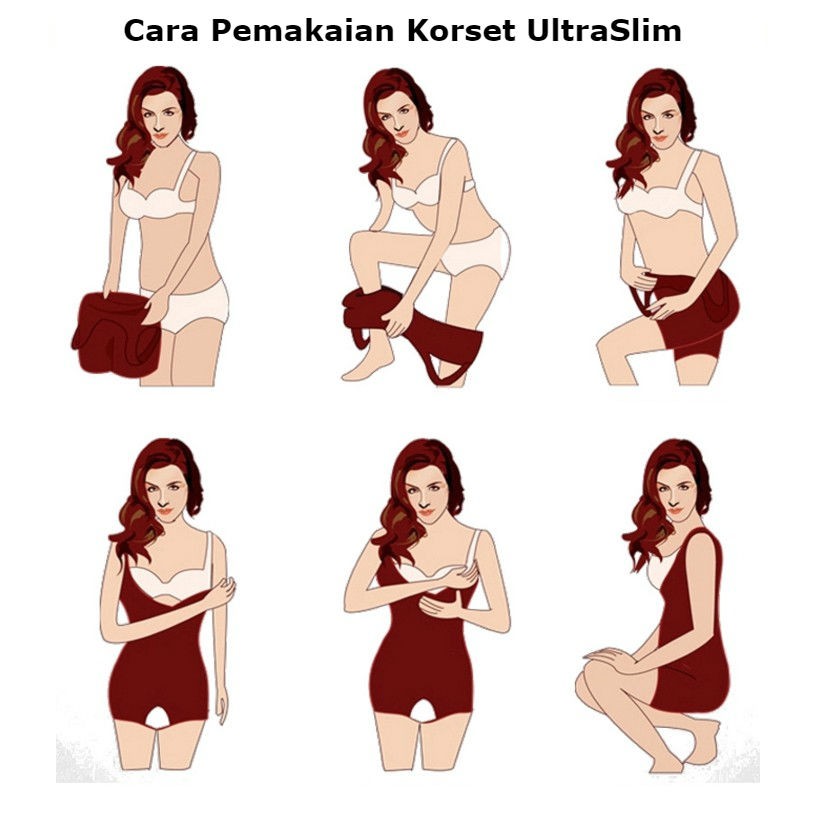 Cara Pemakaian Korset UltraSlim