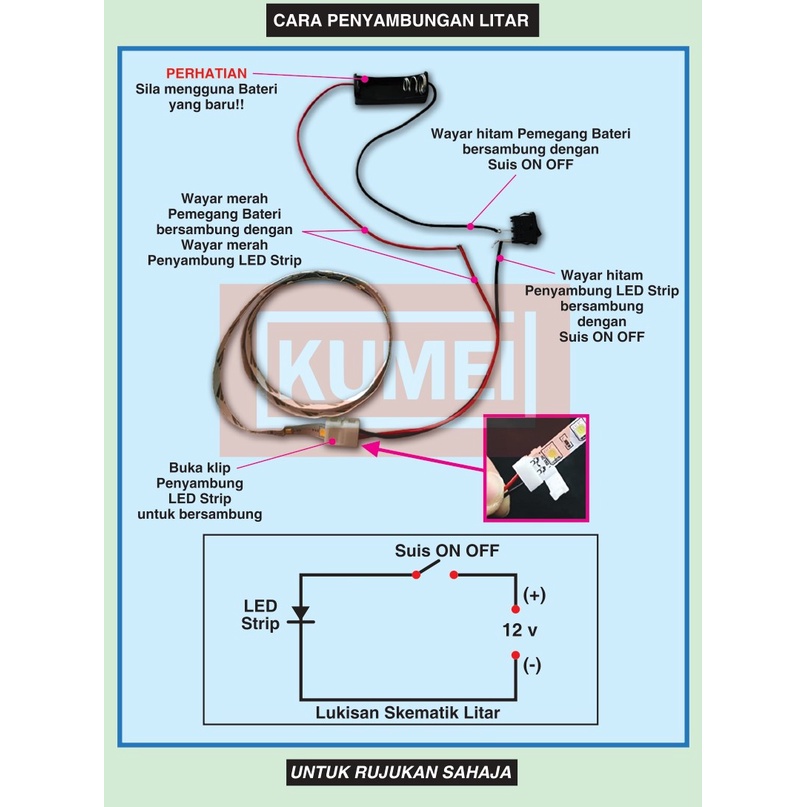 CARA PENYAMBUNGAN LITAR

PERHATIAN
Sila mengguna Bateri yang baru!!

Wayar hitam Pemegang Bateri bersambung dengan Suis ON OFF

Wayar merah Pemegang Bateri bersambung dengan Wayar merah Penyambung LED Strip

Wayar hitam Penyambung LED Strip bersambung dengan Suis ON OFF

KUMEI

Buka klip Penyambung LED Strip untuk bersambung

Suis ON OFF

LED Strip

(+)

12 v

(-)

Lukisan Skematik Litar

UNTUK RUJUKAN SAHAJA