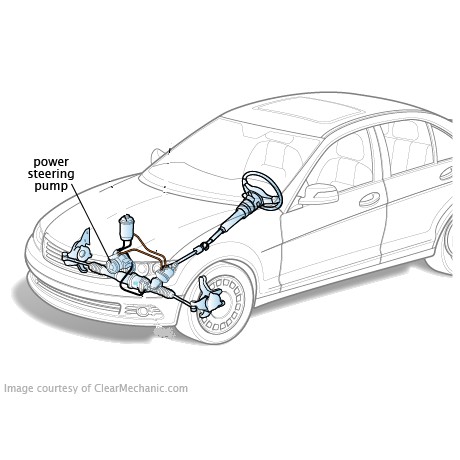 power steering pump

Image courtesy of ClearMechanic.com