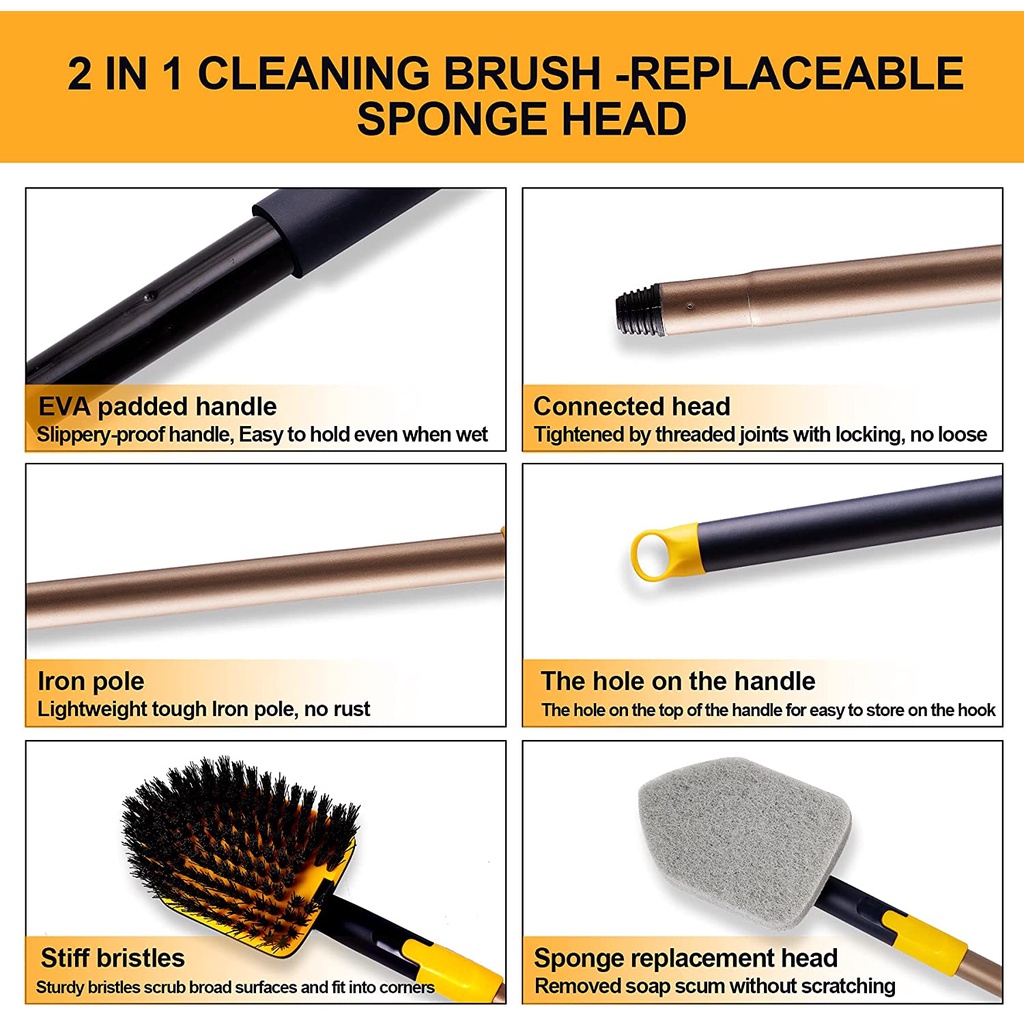 2 IN 1 CLEANING BRUSH -REPLACEABLE SPONGE HEAD

EVA padded handle
Slippery-proof handle, Easy to hold even when wet

Connected head
Tightened by threaded joints with locking, no loose

Iron pole
Lightweight tough Iron pole, no rust

The hole on the handle
The hole on the top of the handle for easy to store on the hook

Stiff bristles
Sturdy bristles scrub broad surfaces and fit into corners

Sponge replacement head
Removed soap scum without scratching