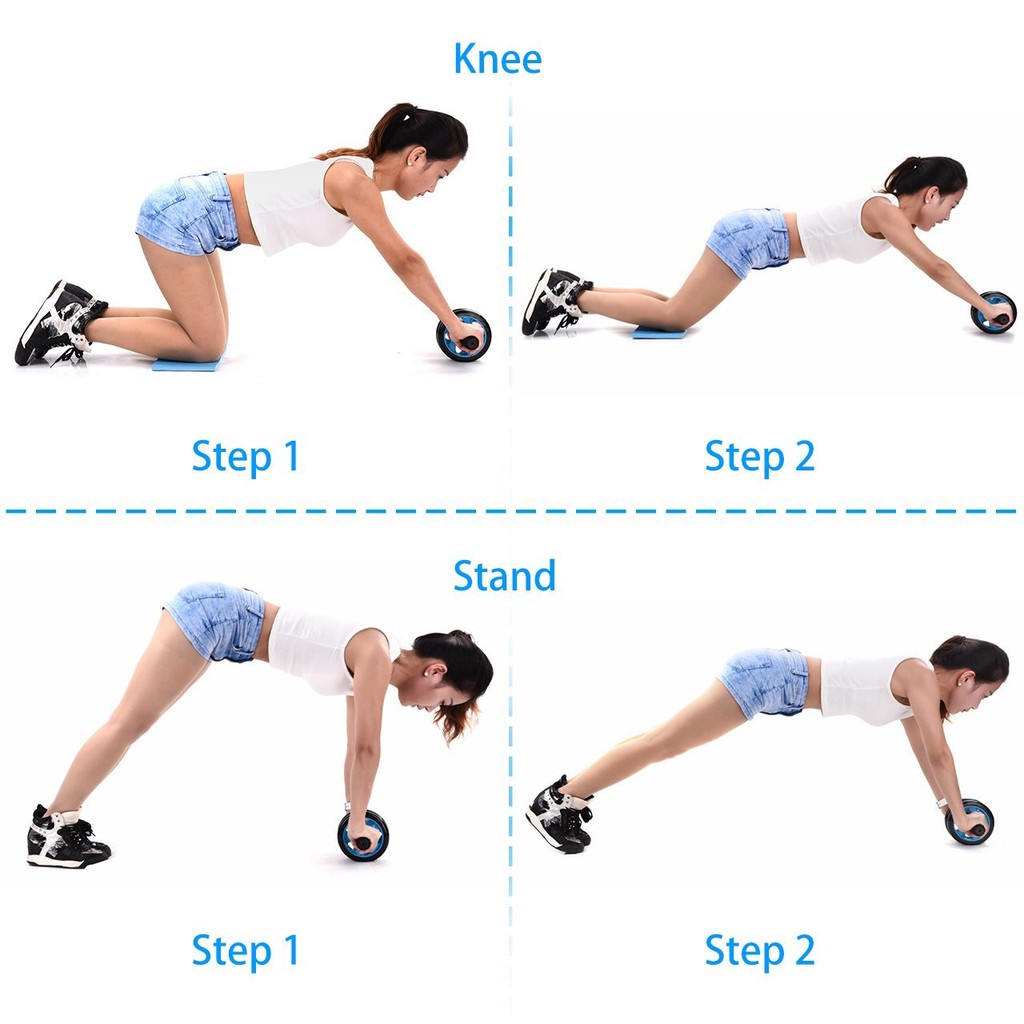 Knee

Step 1

Step 2

Stand

Step 1

Step 2