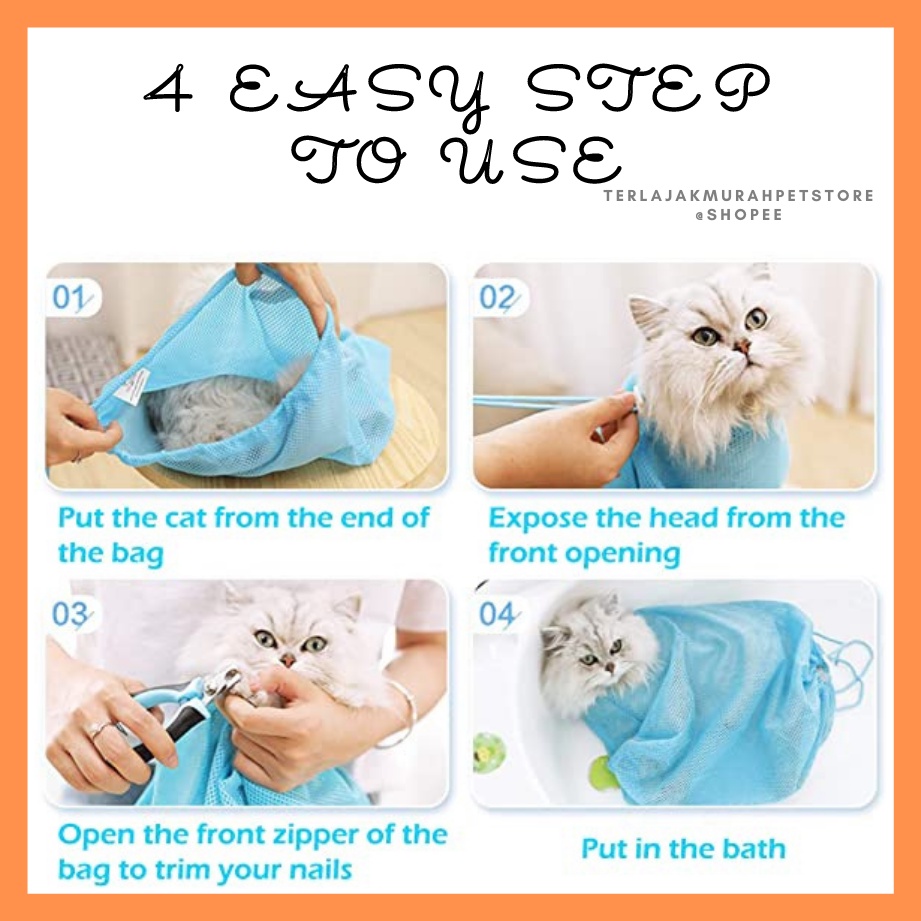 4 EASY STEP TO USE

TERLAJAKMURAHPETSTORE @SHOPEE

01

Put the cat from the end of the bag

02

Expose the head from the front opening

03

Open the front zipper of the bag to trim your nails

04

Put in the bath