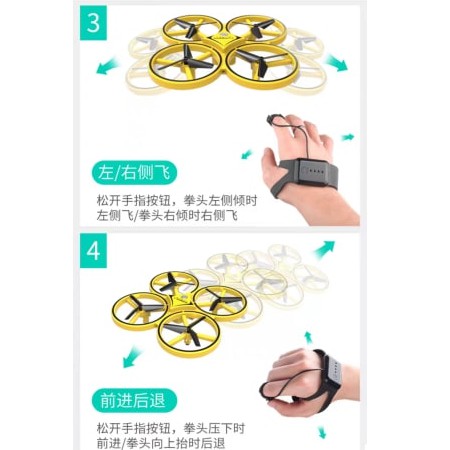 3

左/右侧飞

松开手指按钮，拳头左侧倾时左侧飞/拳头右倾时右侧飞

4

前进后退

松开手指按钮，拳头压下时前进/拳头向上抬时后退