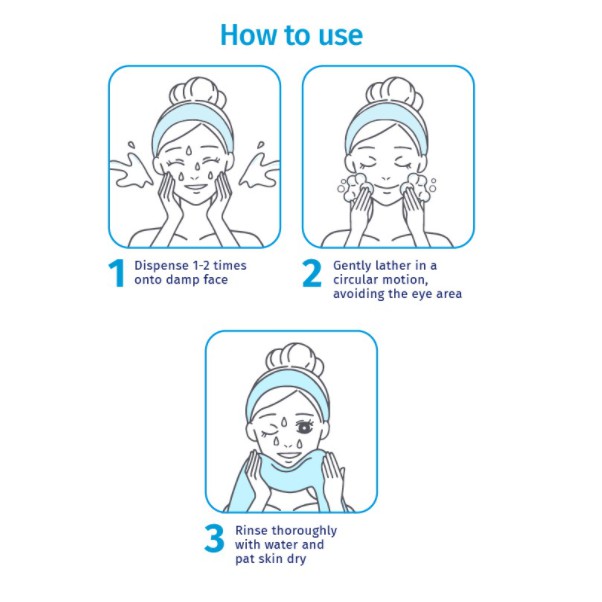 How to use

1 Dispense 1-2 times onto damp face

2 Gently lather in a circular motion, avoiding the eye area

3 Rinse thoroughly with water and pat skin dry