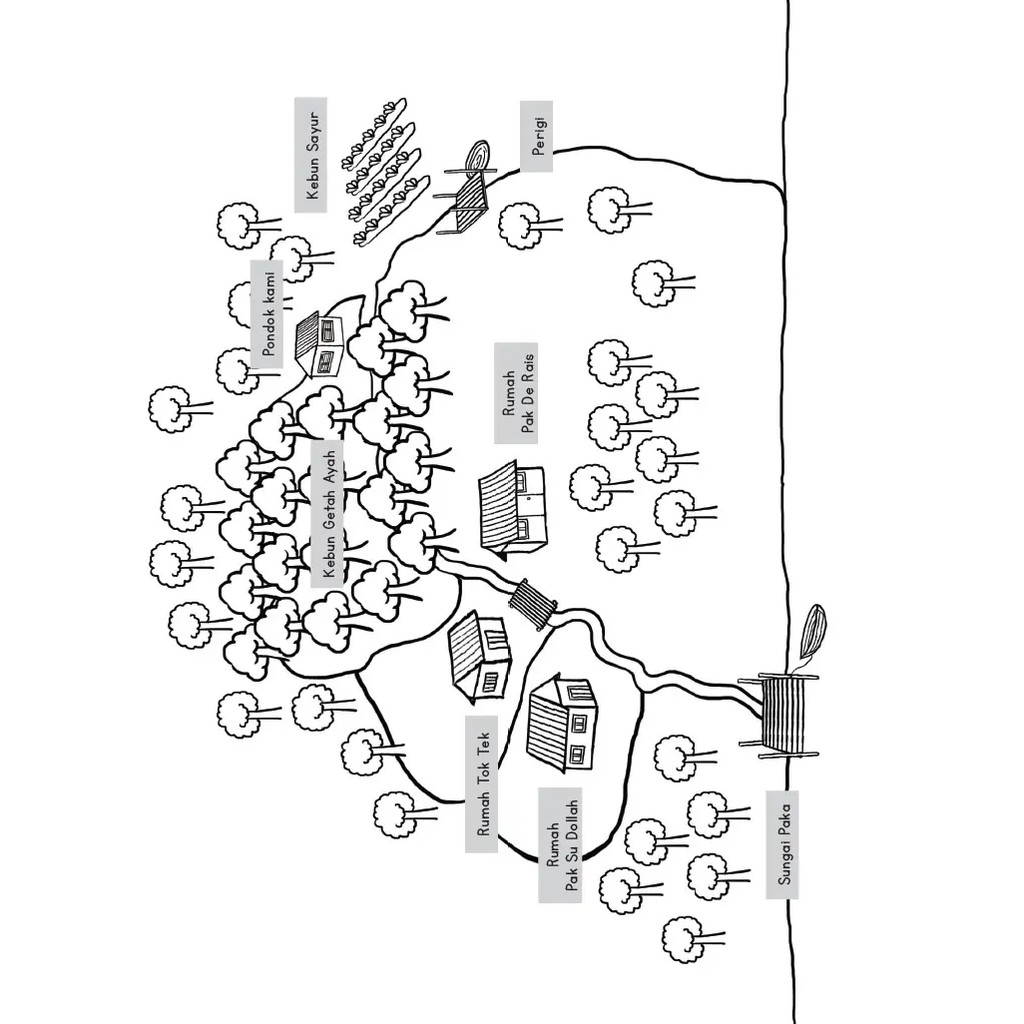 Kebun Sayur

Perigi

Pondok kami

Rumah Pak De Rais

Kebun Getah Ayah

Rumah Tok Tek

Rumah Pak Su Dollah

Sungai Paka