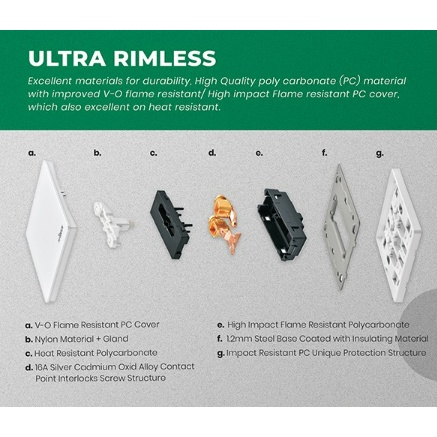 ULTRA RIMLESS

Excellent materials for durability. High Quality poly carbonate (PC) material with improved V-O flame resistant/ High impact Flame resistant PC cover, which also excellent on heat resistant.

a. b. c. d. e. f. g.

a. V-O Flame Resistant PC Cover
b. Nylon Material + Gland
c. Heat Resistant Polycarbonate
d. 16A Silver Cadmium Oxid Alloy Contact Point Interlocks Screw Structure

e. High Impact Flame Resistant Polycarbonate
f. 1.2mm Steel Base Coated with Insulating Material
g. Impact Resistant PC Unique Protection Structure