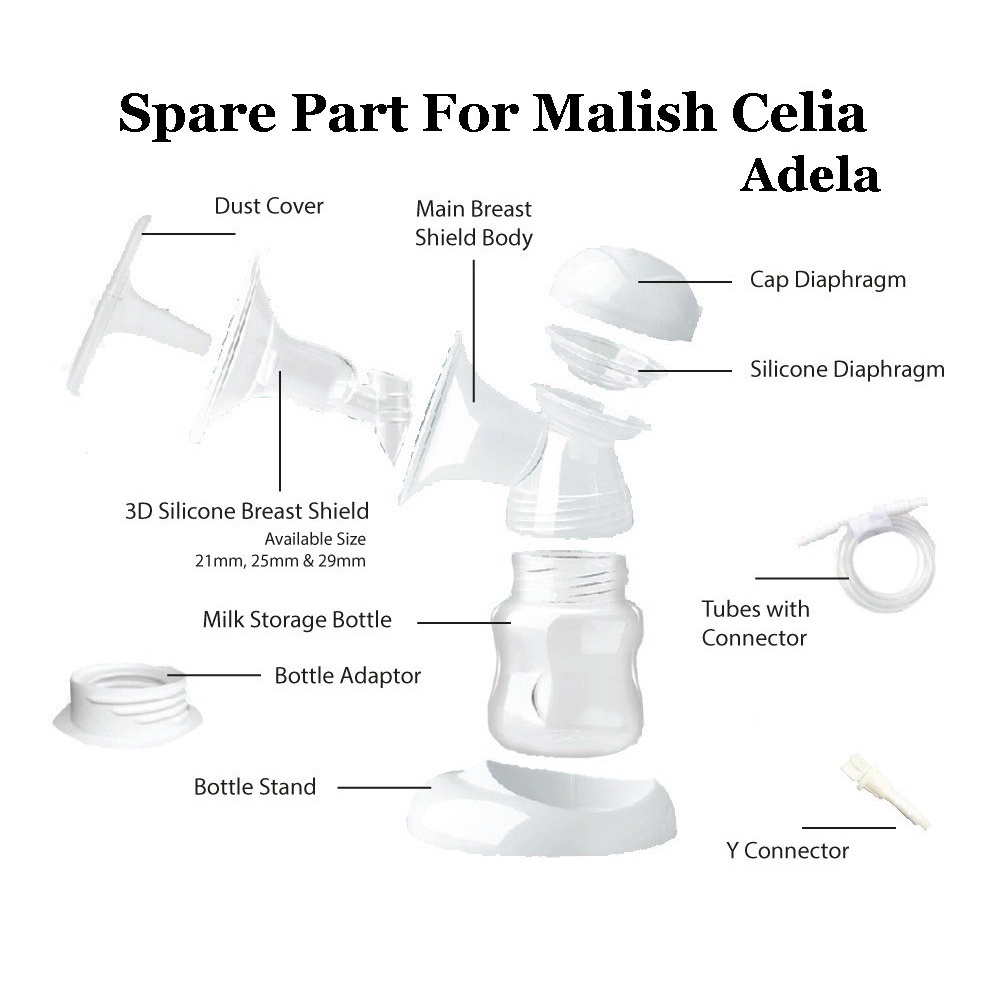 Spare Part For Malish Celia
Adela

Dust Cover

Main Breast Shield Body

Cap Diaphragm

Silicone Diaphragm

3D Silicone Breast Shield
Available Size
21mm, 25mm & 29mm

Milk Storage Bottle

Tubes with Connector

Bottle Adaptor

Bottle Stand

Y Connector