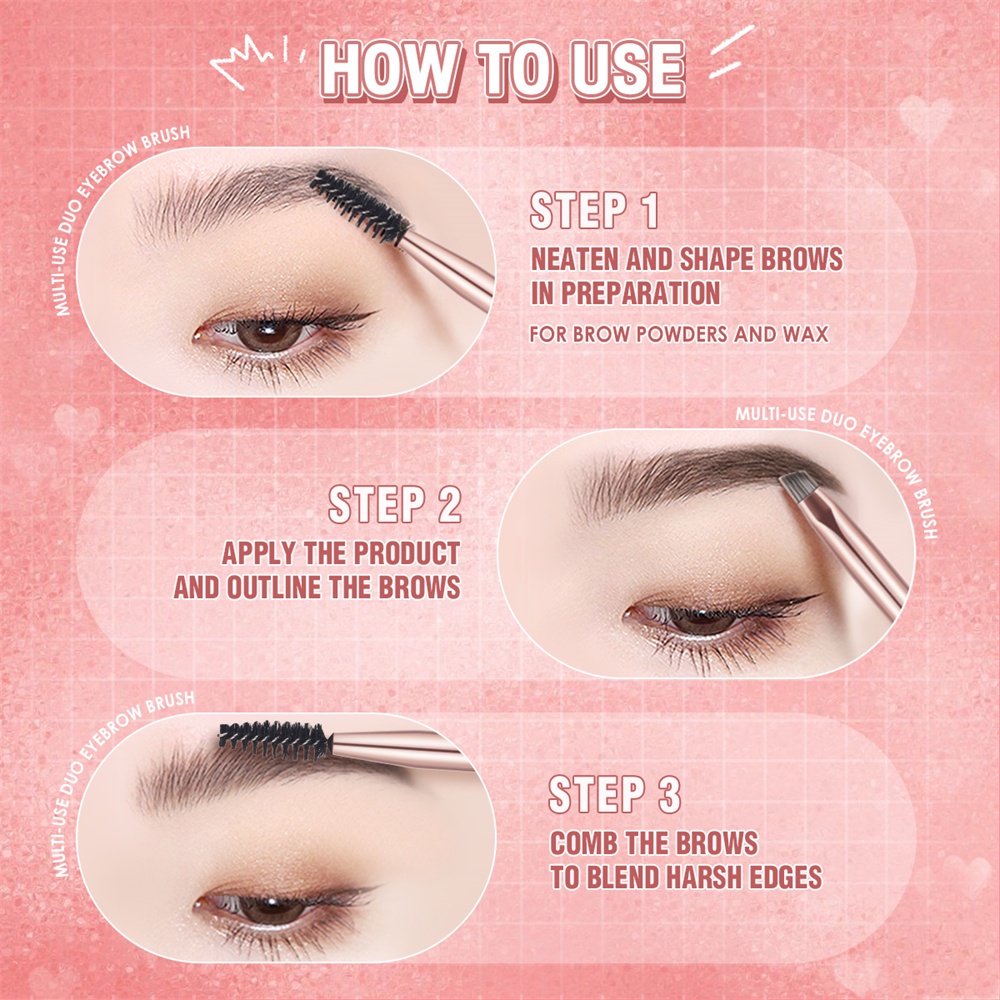 HOW TO USE

MULTI-USE DUO EYEBROW BRUSH

STEP 1
NEATEN AND SHAPE BROWS IN PREPARATION
FOR BROW POWDERS AND WAX

MULTI-USE DUO EYEBROW BRUSH

STEP 2
APPLY THE PRODUCT AND OUTLINE THE BROWS

MULTI-USE DUO EYEBROW BRUSH

STEP 3
COMB THE BROWS TO BLEND HARSH EDGES