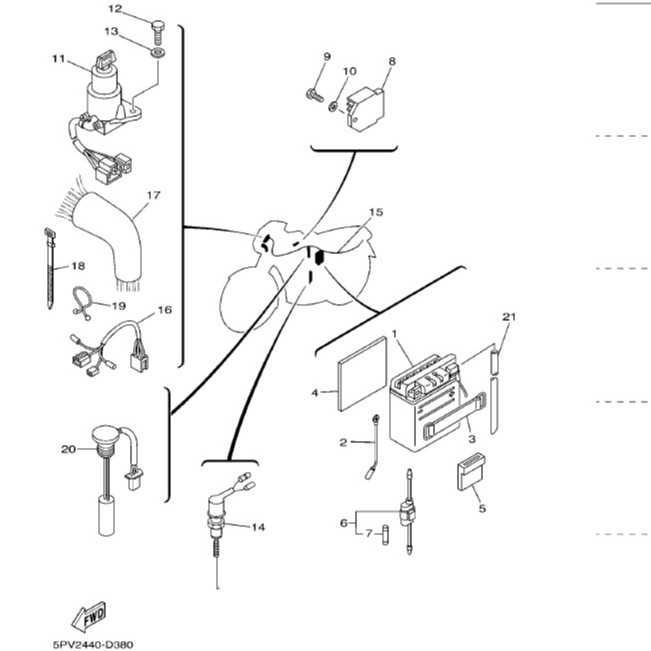 12
13
11
9
10
8
17
15
18
19
16
21
1
4
2
3
20
5
14
6
7
FWD
5PV2440-D380