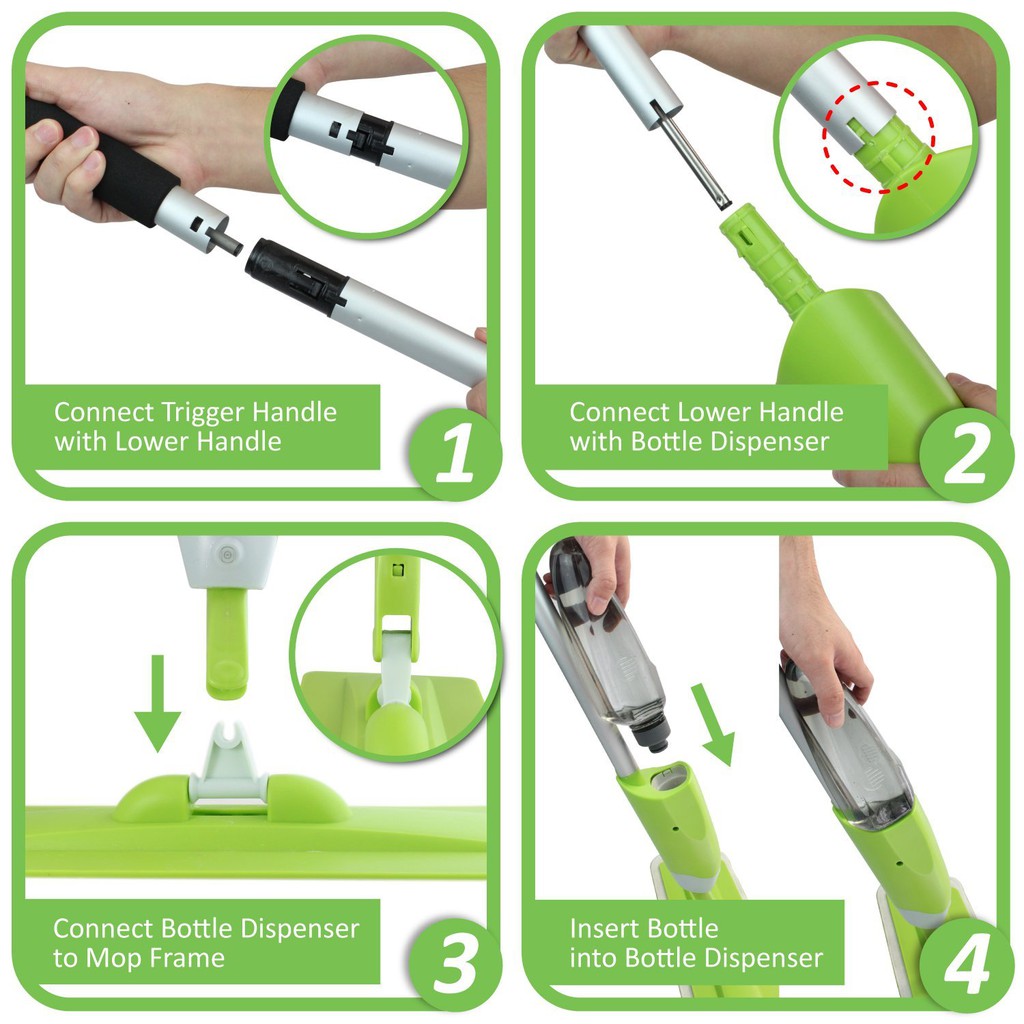 Connect Trigger Handle with Lower Handle

1

Connect Lower Handle with Bottle Dispenser

2

Connect Bottle Dispenser to Mop Frame

3

Insert Bottle into Bottle Dispenser

4