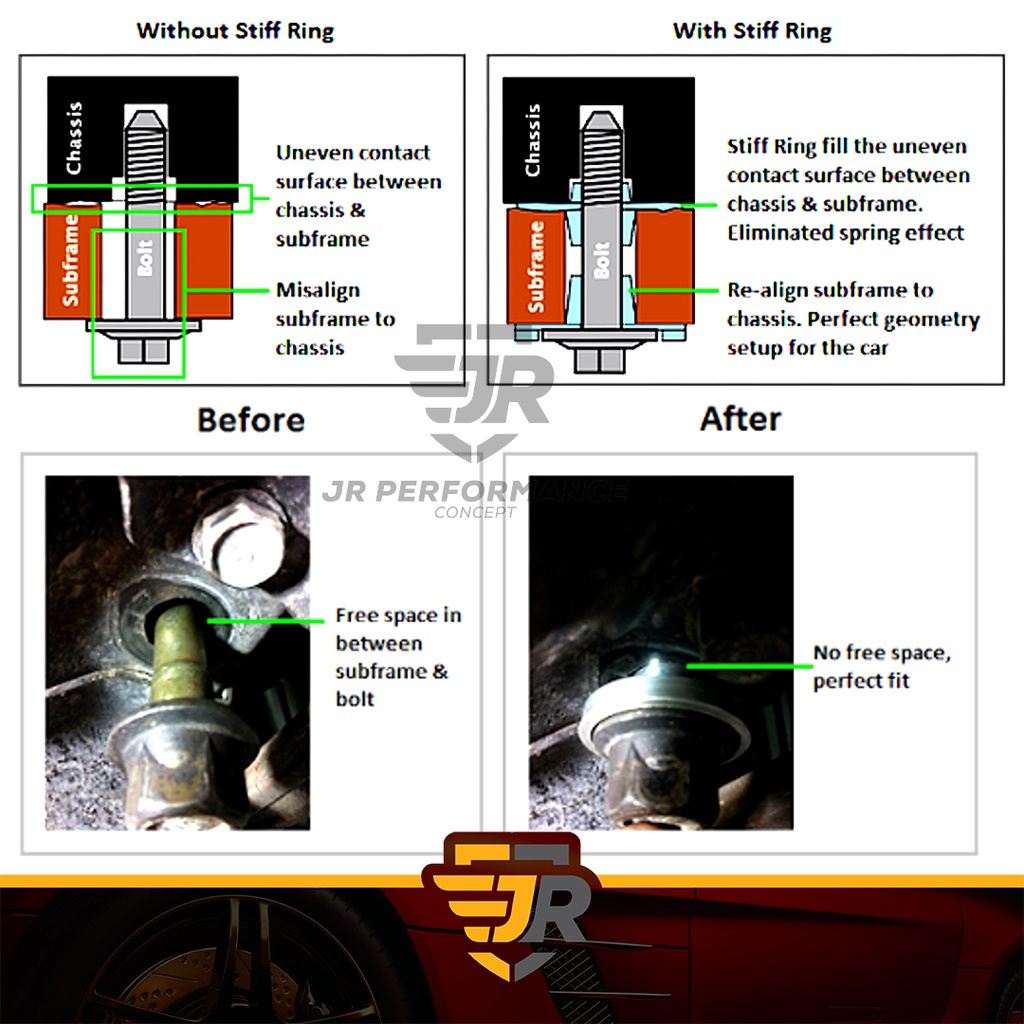 Without Stiff Ring

Chassis

Subframe

Bolt

Uneven contact surface between chassis & subframe

Misalign subframe to chassis

With Stiff Ring

Chassis

Subframe

Bolt

Stiff Ring fill the uneven contact surface between chassis & subframe. Eliminated spring effect

Re-align subframe to chassis. Perfect geometry setup for the car

JR

JR PERFORMANCE
CONCEPT

Before

Free space in between subframe & bolt

After

No free space, perfect fit

JR