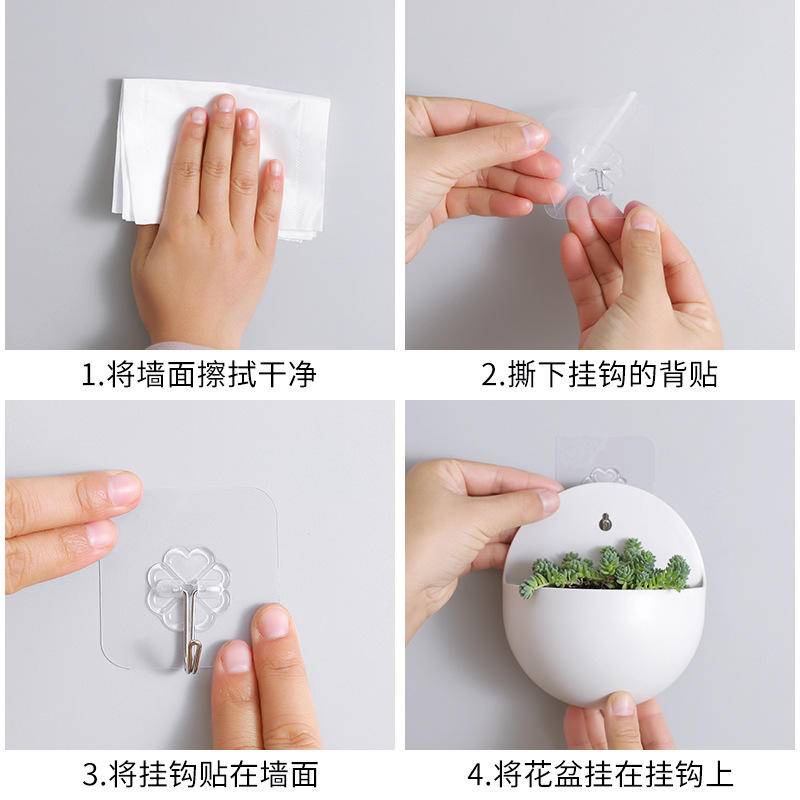 1.将墙面擦拭干净

2.撕下挂钩的背贴

3.将挂钩贴在墙面

4.将花盆挂在挂钩上