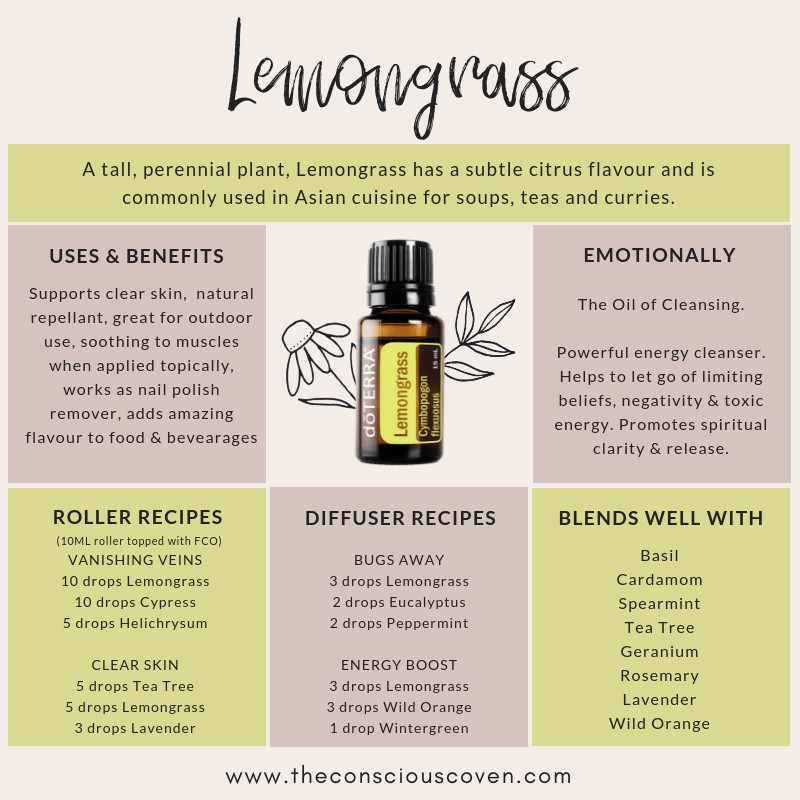 Lemongrass

A tall, perennial plant, Lemongrass has a subtle citrus flavour and is commonly used in Asian cuisine for soups, teas and curries.

USES & BENEFITS

Supports clear skin, natural repellant, great for outdoor use, soothing to muscles when applied topically, works as nail polish remover, adds amazing flavour to food & bevearages

dōTERRA
Lemongrass
Cymbopogon flexuosus
15 mL

EMOTIONALLY

The Oil of Cleansing.

Powerful energy cleanser. Helps to let go of limiting beliefs, negativity & toxic energy. Promotes spiritual clarity & release.

ROLLER RECIPES
(10ML roller topped with FCO)
VANISHING VEINS
10 drops Lemongrass
10 drops Cypress
5 drops Helichrysum

CLEAR SKIN
5 drops Tea Tree
5 drops Lemongrass
3 drops Lavender

DIFFUSER RECIPES

BUGS AWAY
3 drops Lemongrass
2 drops Eucalyptus
2 drops Peppermint

ENERGY BOOST
3 drops Lemongrass
3 drops Wild Orange
1 drop Wintergreen

BLENDS WELL WITH

Basil
Cardamom
Spearmint
Tea Tree
Geranium
Rosemary
Lavender
Wild Orange

www.theconsciouscoven.com