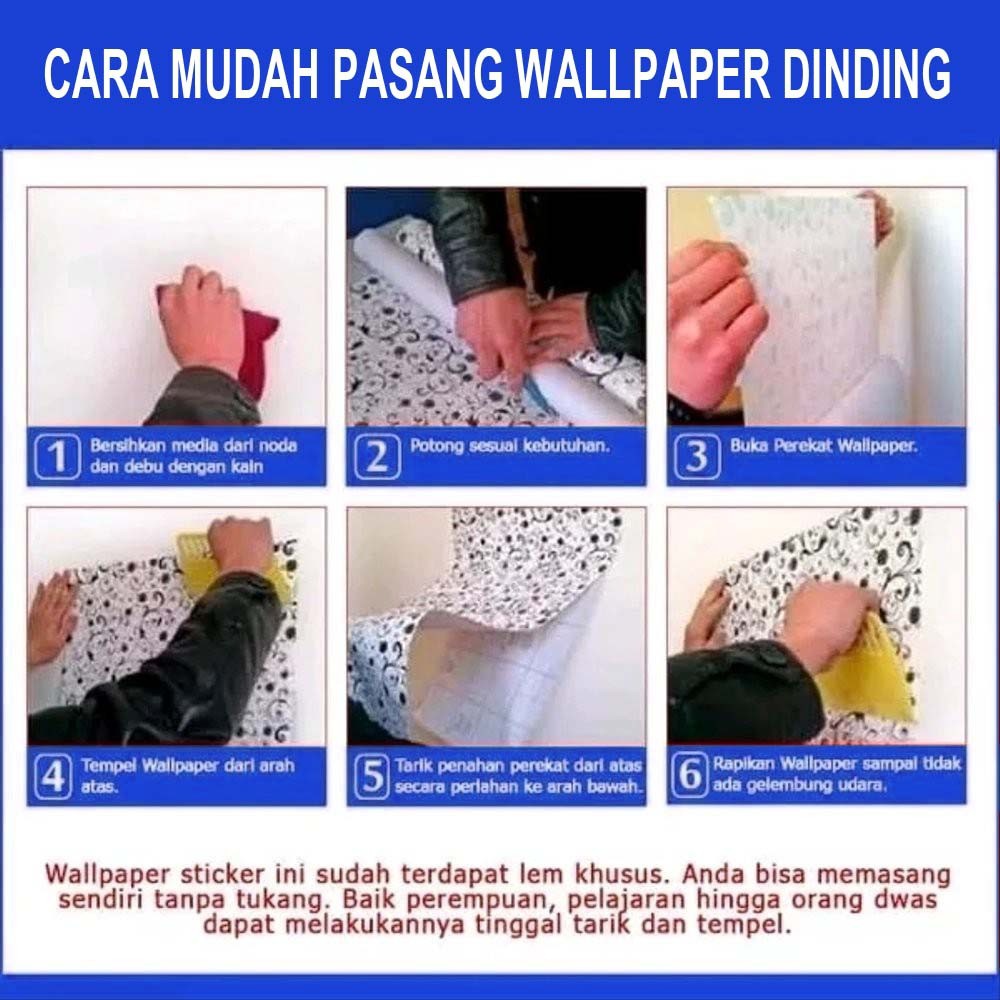 CARA MUDAH PASANG WALLPAPER DINDING

1 Bersihkan media dari noda dan debu dengan kain

2 Potong sesuai kebutuhan.

3 Buka Perekat Wallpaper.

4 Tempel Wallpaper dari arah atas.

5 Tarik penahan perekat dari atas secara perlahan ke arah bawah.

6 Rapikan Wallpaper sampai tidak ada gelembung udara.

Wallpaper sticker ini sudah terdapat lem khusus. Anda bisa memasang sendiri tanpa tukang. Baik perempuan, pelajaran hingga orang dwas dapat melakukannya tinggal tarik dan tempel.