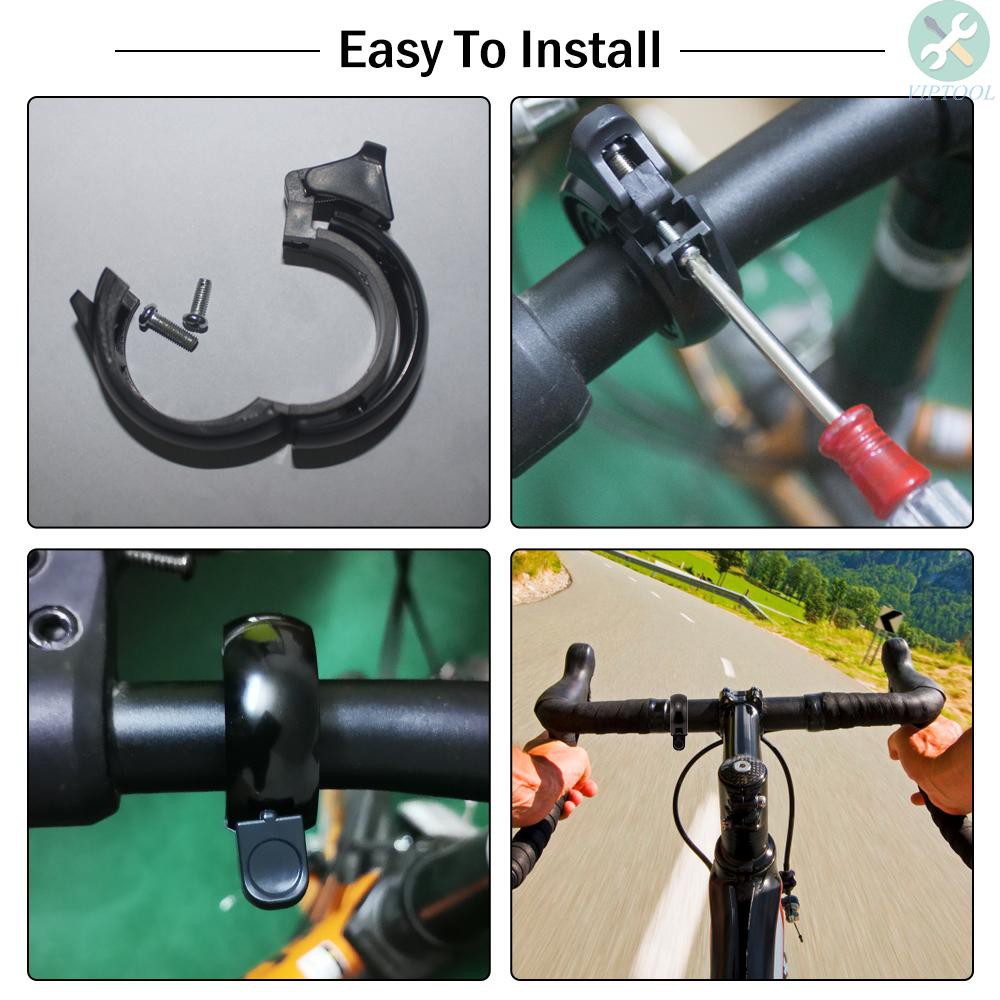 Easy To Install

VIPTOOL