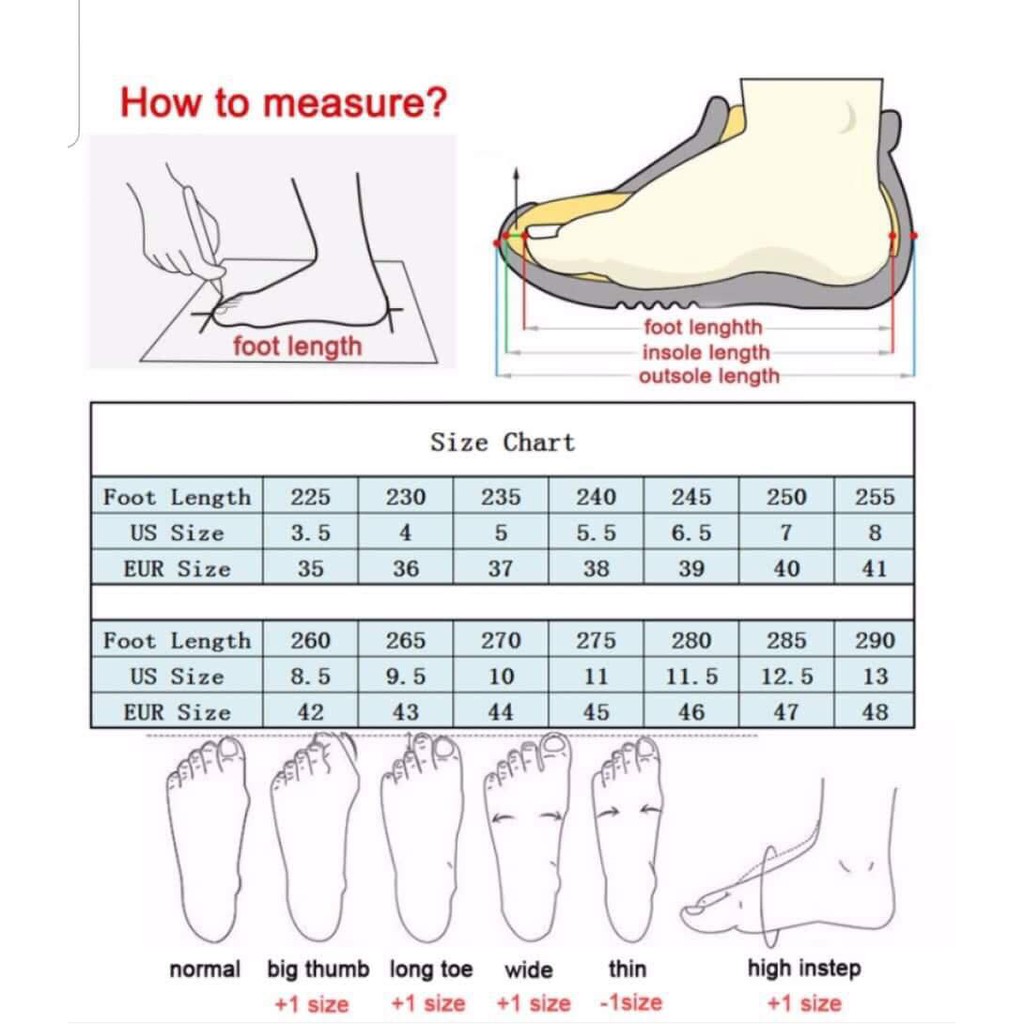 How to measure?

foot length

foot lenghth
insole length
outsole length

Size Chart

| Foot Length | 225 | 230 | 235 | 240 | 245 | 250 | 255 |
|---|---|---|---|---|---|---|---|
| US Size | 3.5 | 4 | 5 | 5.5 | 6.5 | 7 | 8 |
| EUR Size | 35 | 36 | 37 | 38 | 39 | 40 | 41 |

| Foot Length | 260 | 265 | 270 | 275 | 280 | 285 | 290 |
|---|---|---|---|---|---|---|---|
| US Size | 8.5 | 9.5 | 10 | 11 | 11.5 | 12.5 | 13 |
| EUR Size | 42 | 43 | 44 | 45 | 46 | 47 | 48 |

normal
big thumb
+1 size
long toe
+1 size
wide
+1 size
thin
-1size
high instep
+1 size