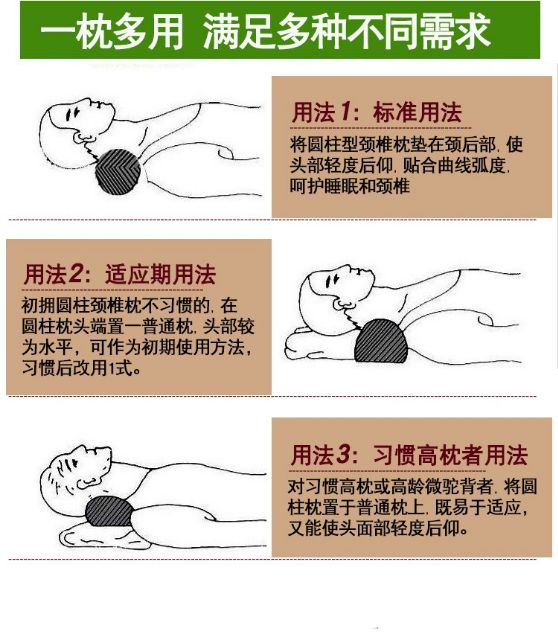 一枕多用 满足多种不同需求

用法1：标准用法

将圆柱型颈椎枕垫在颈后部，使头部轻度后仰，贴合曲线弧度，呵护睡眠和颈椎

用法2：适应期用法

初拥圆柱颈椎枕不习惯的，在圆柱枕头端置一普通枕，头部较为水平，可作为初期使用方法，习惯后改用1式。

用法3：习惯高枕者用法

对习惯高枕或高龄微驼背者，将圆柱枕置于普通枕上，既易于适应，又能使头面部轻度后仰。