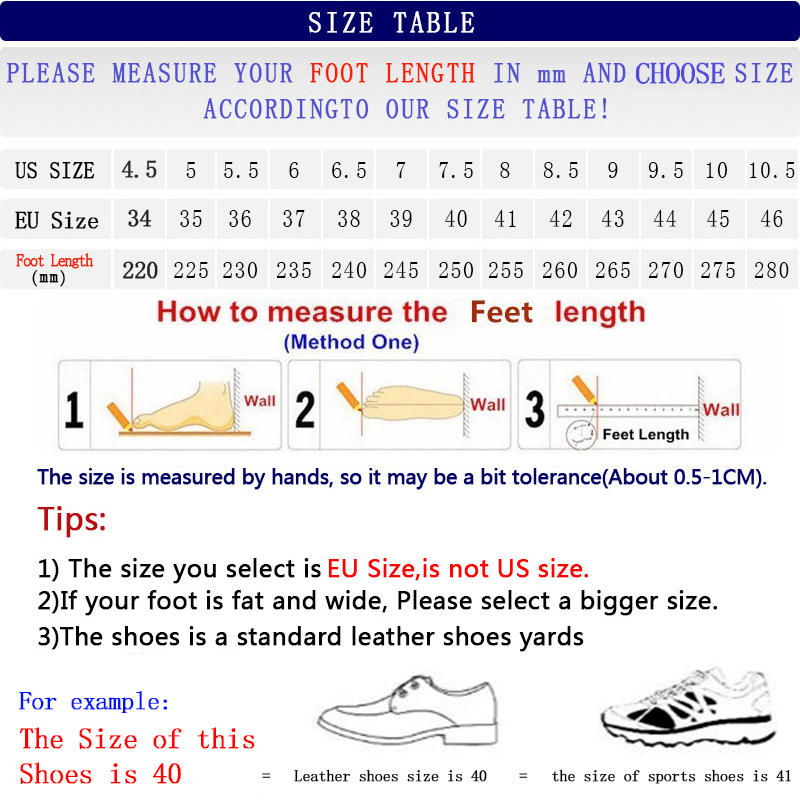 SIZE TABLE

PLEASE MEASURE YOUR FOOT LENGTH IN mm AND CHOOSE SIZE ACCORDINGTO OUR SIZE TABLE!

| US SIZE | 4.5 | 5 | 5.5 | 6 | 6.5 | 7 | 7.5 | 8 | 8.5 | 9 | 9.5 | 10 | 10.5 |
|---|---|---|---|---|---|---|---|---|---|---|---|---|---|
| EU Size | 34 | 35 | 36 | 37 | 38 | 39 | 40 | 41 | 42 | 43 | 44 | 45 | 46 |
| Foot Length (mm) | 220 | 225 | 230 | 235 | 240 | 245 | 250 | 255 | 260 | 265 | 270 | 275 | 280 |

How to measure the Feet length
(Method One)

1 Wall
2 Wall
3 Wall
Feet Length

The size is measured by hands, so it may be a bit tolerance(About 0.5-1CM).

Tips:

1) The size you select is EU Size,is not US size.
2)If your foot is fat and wide, Please select a bigger size.
3)The shoes is a standard leather shoes yards

For example:
The Size of this Shoes is 40

= Leather shoes size is 40 = the size of sports shoes is 41