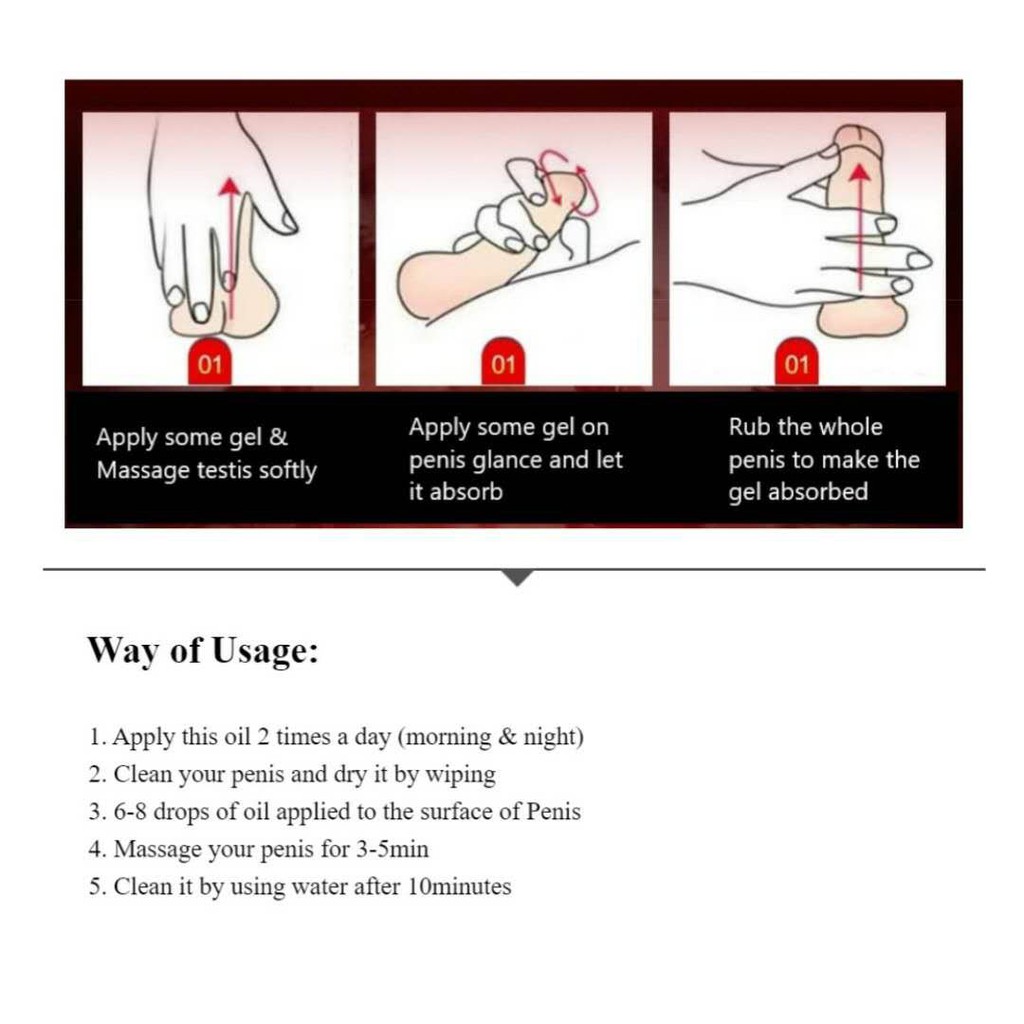 01

Apply some gel & Massage testis softly

01

Apply some gel on penis glance and let it absorb

01

Rub the whole penis to make the gel absorbed

Way of Usage:

1. Apply this oil 2 times a day (morning & night)
2. Clean your penis and dry it by wiping
3. 6-8 drops of oil applied to the surface of Penis
4. Massage your penis for 3-5min
5. Clean it by using water after 10minutes