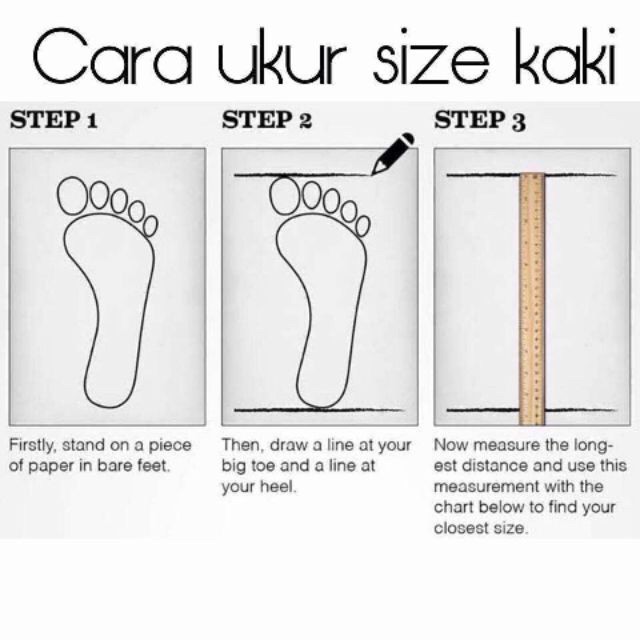 Cara ukur size kaki

STEP 1

Firstly, stand on a piece of paper in bare feet.

STEP 2

Then, draw a line at your big toe and a line at your heel.

STEP 3

Now measure the longest distance and use this measurement with the chart below to find your closest size.