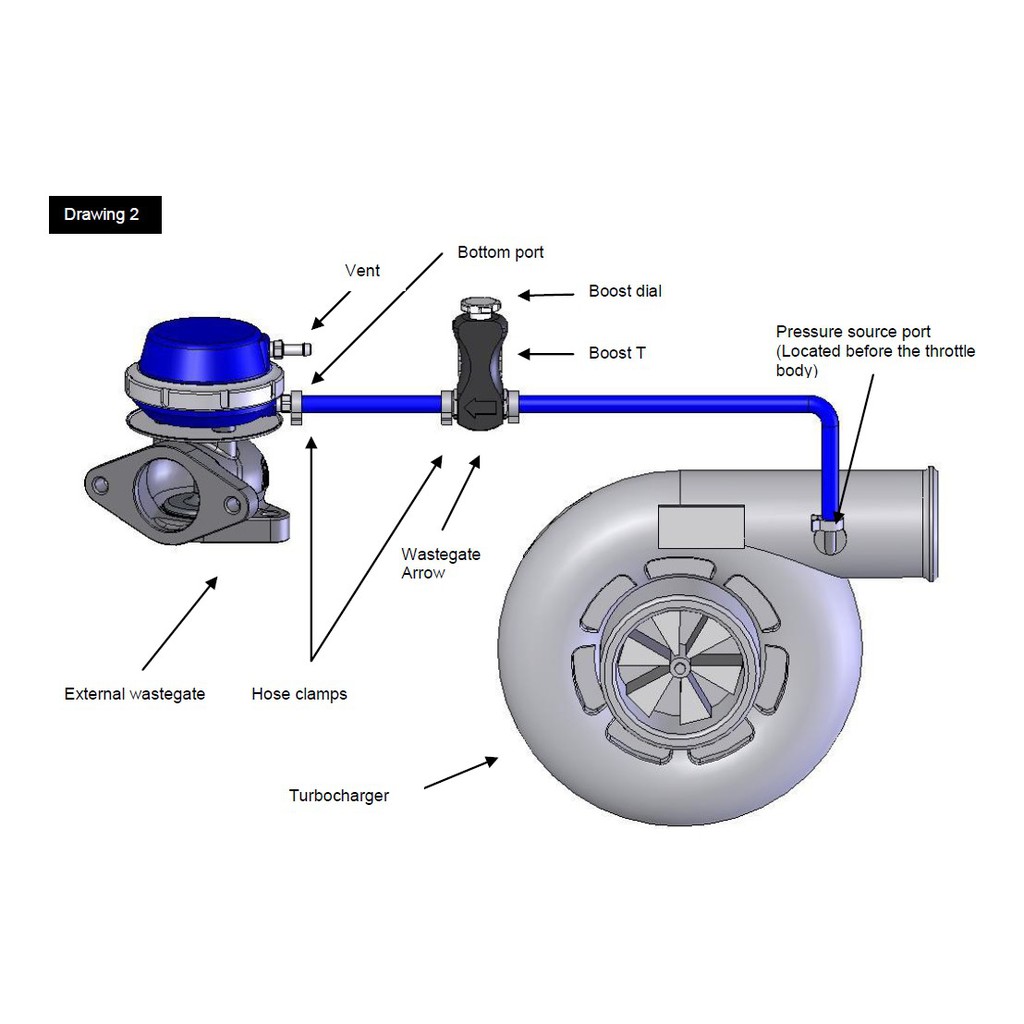 Drawing 2

Vent

Bottom port

Boost dial

Boost T

Pressure source port (Located before the throttle body)

Wastegate Arrow

External wastegate

Hose clamps

Turbocharger