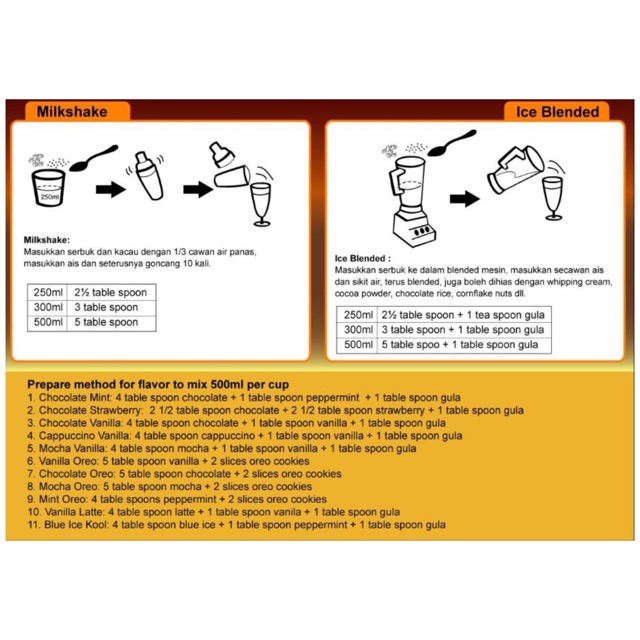 Milkshake

250ml

Milkshake:
Masukkan serbuk dan kacau dengan 1/3 cawan air panas, masukkan ais dan seterusnya goncang 10 kali.

| 250ml | 2½ table spoon |
|---|---|
| 300ml | 3 table spoon |
| 500ml | 5 table spoon |

Ice Blended

Ice Blended :
Masukkan serbuk ke dalam blended mesin, masukkan secawan ais dan sikit air, terus blended, juga boleh dihias dengan whipping cream, cocoa powder, chocolate rice, cornflake nuts dll.

| 250ml | 2½ table spoon + 1 tea spoon gula |
|---|---|
| 300ml | 3 table spoon + 1 table spoon gula |
| 500ml | 5 table spoo + 1 table spoon gula |

Prepare method for flavor to mix 500ml per cup
1. Chocolate Mint: 4 table spoon chocolate + 1 table spoon peppermint + 1 table spoon gula
2. Chocolate Strawberry: 2 1/2 table spoon chocolate + 2 1/2 table spoon strawberry + 1 table spoon gula
3. Chocolate Vanilla: 4 table spoon chocolate + 1 table spoon vanilla + 1 table spoon gula
4. Cappuccino Vanilla: 4 table spoon cappuccino + 1 table spoon vanilla + 1 table spoon gula
5. Mocha Vanilla: 4 table spoon mocha + 1 table spoon vanilla + 1 table spoon gula
6. Vanilla Oreo: 5 table spoon vanilla + 2 slices oreo cookies
7. Chocolate Oreo: 5 table spoon chocolate + 2 slices oreo cookies
8. Mocha Oreo: 5 table spoon mocha + 2 slices oreo cookies
9. Mint Oreo: 4 table spoons peppermint + 2 slices oreo cookies
10. Vanilla Latte: 4 table spoon latte + 1 table spoon vanila + 1 table spoon gula
11. Blue Ice Kool: 4 table spoon blue ice + 1 table spoon peppermint + 1 table spoon gula