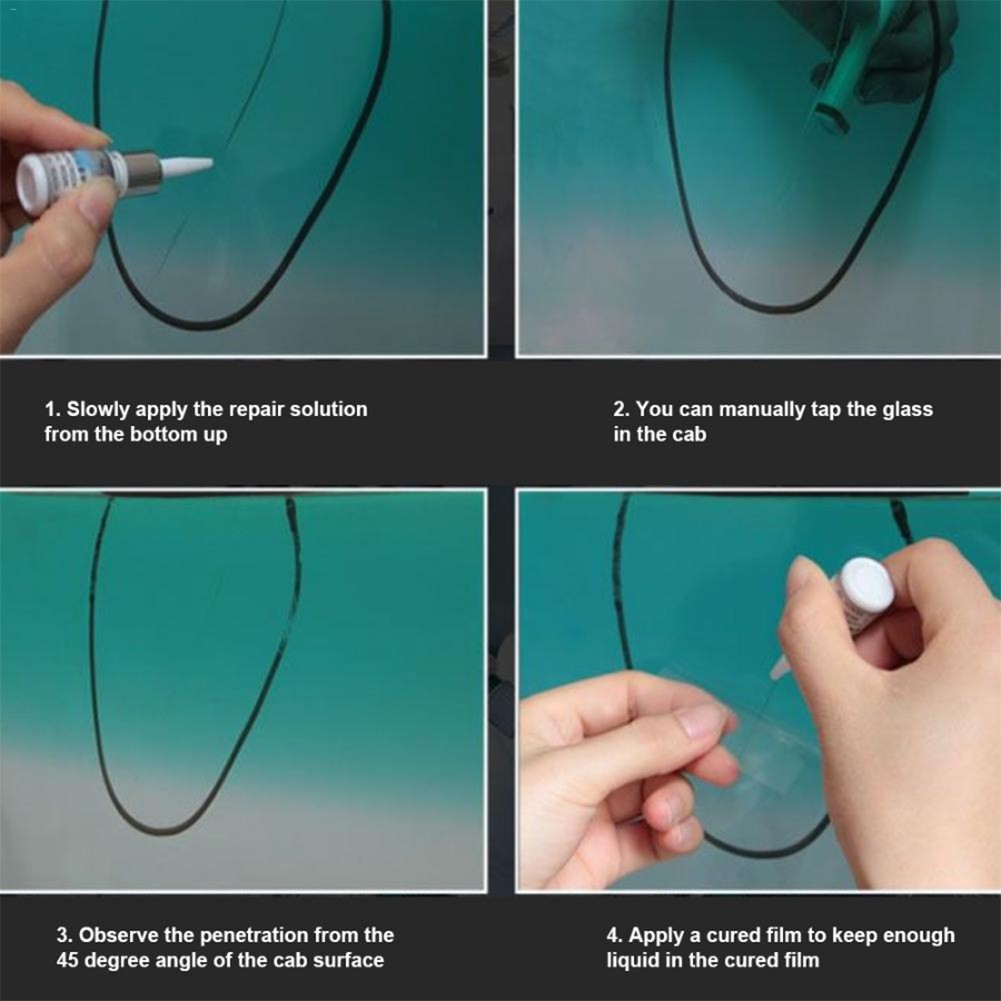 1. Slowly apply the repair solution from the bottom up

2. You can manually tap the glass in the cab

3. Observe the penetration from the 45 degree angle of the cab surface

4. Apply a cured film to keep enough liquid in the cured film