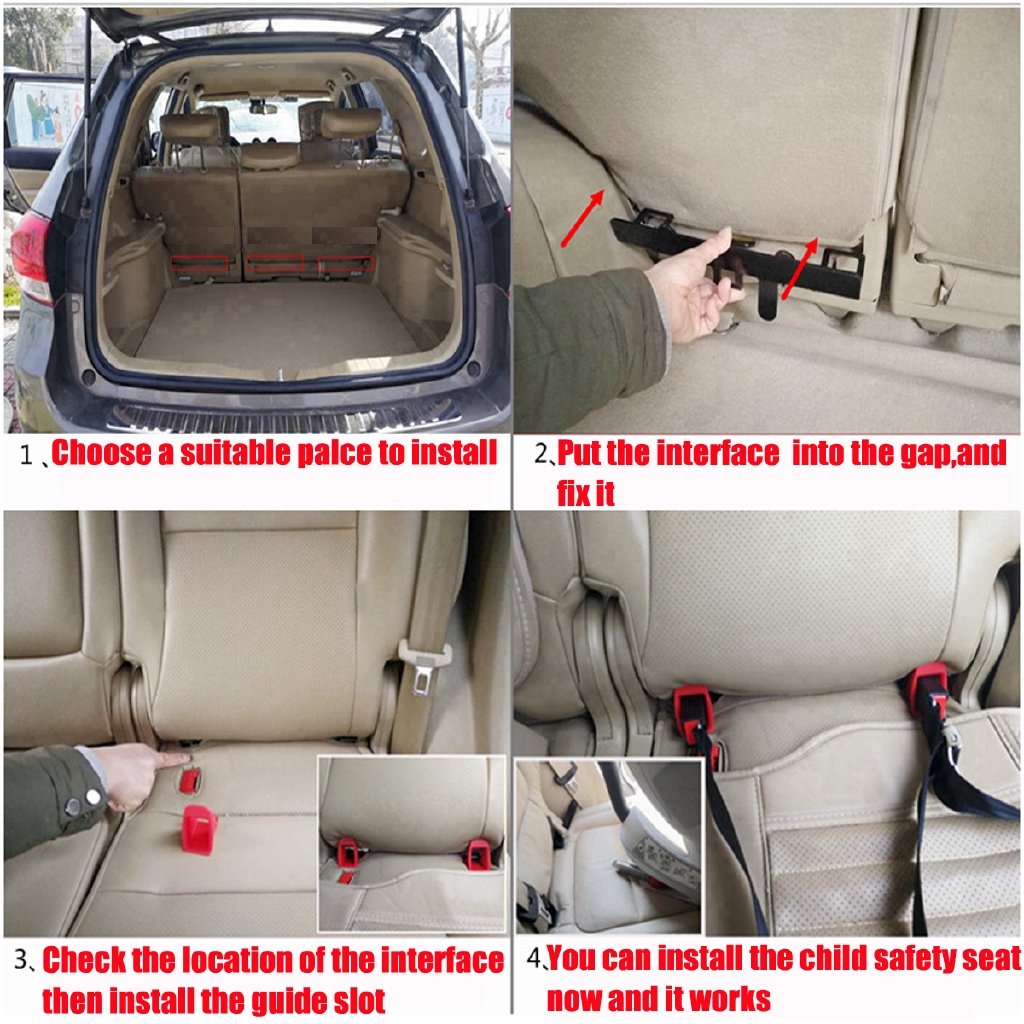 1、Choose a suitable palce to install

2、Put the interface into the gap,and fix it

3、Check the location of the interface then install the guide slot

4、You can install the child safety seat now and it works