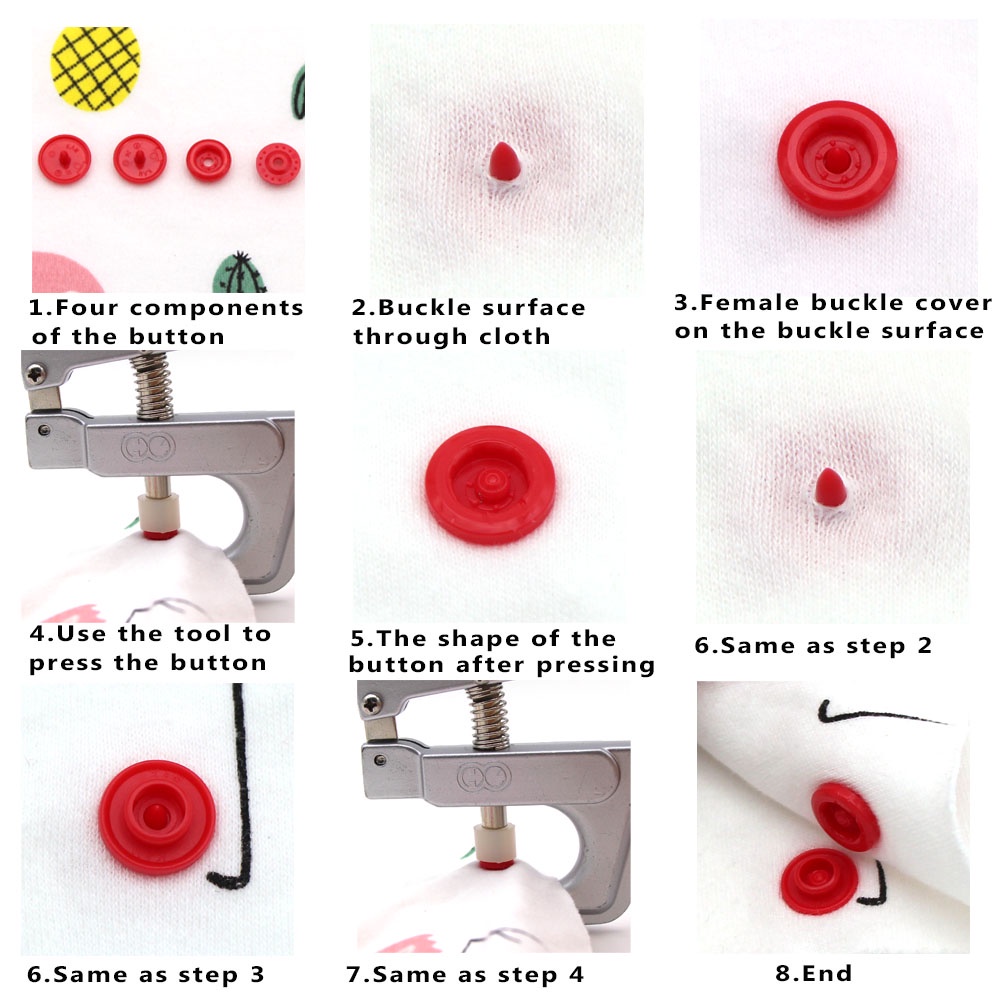 1.Four components of the button

2.Buckle surface through cloth

3.Female buckle cover on the buckle surface

4.Use the tool to press the button

5.The shape of the button after pressing

6.Same as step 2

6.Same as step 3

7.Same as step 4

8.End