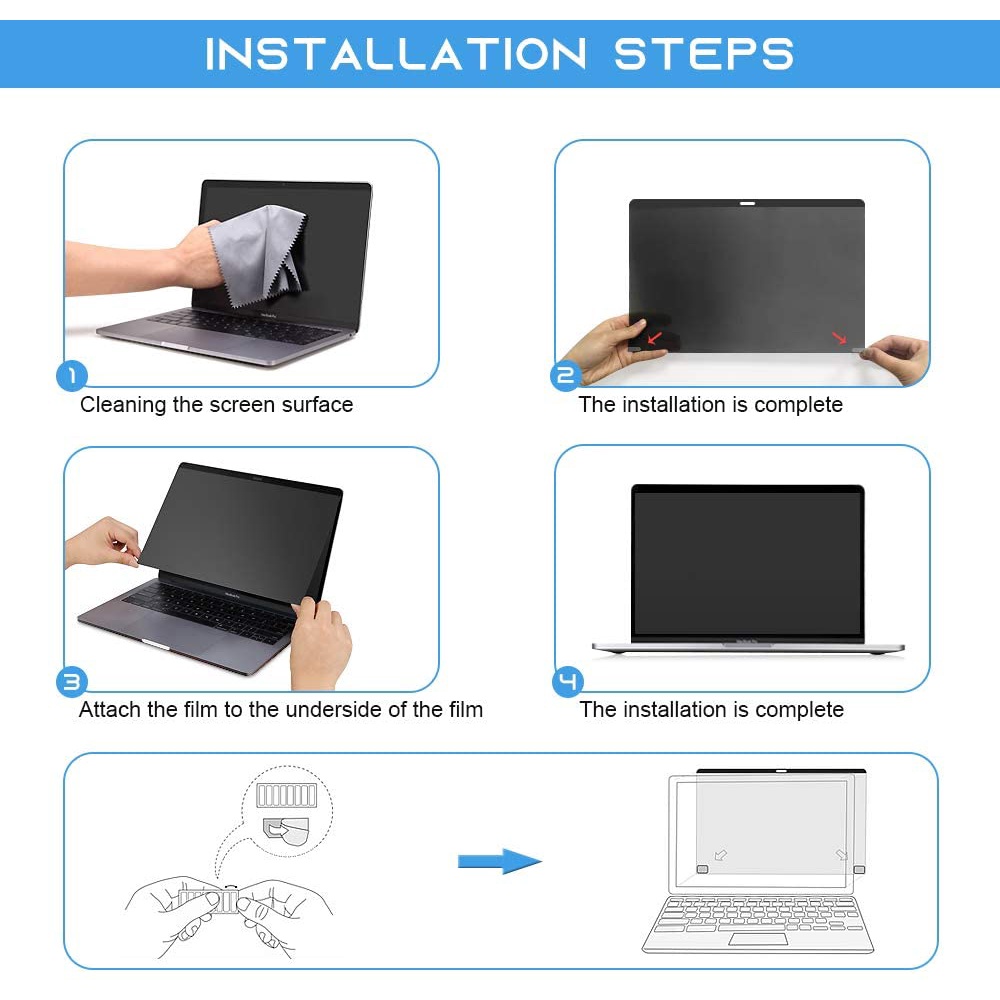 INSTALLATION STEPS

1
Cleaning the screen surface

2
The installation is complete

3
Attach the film to the underside of the film

4
The installation is complete