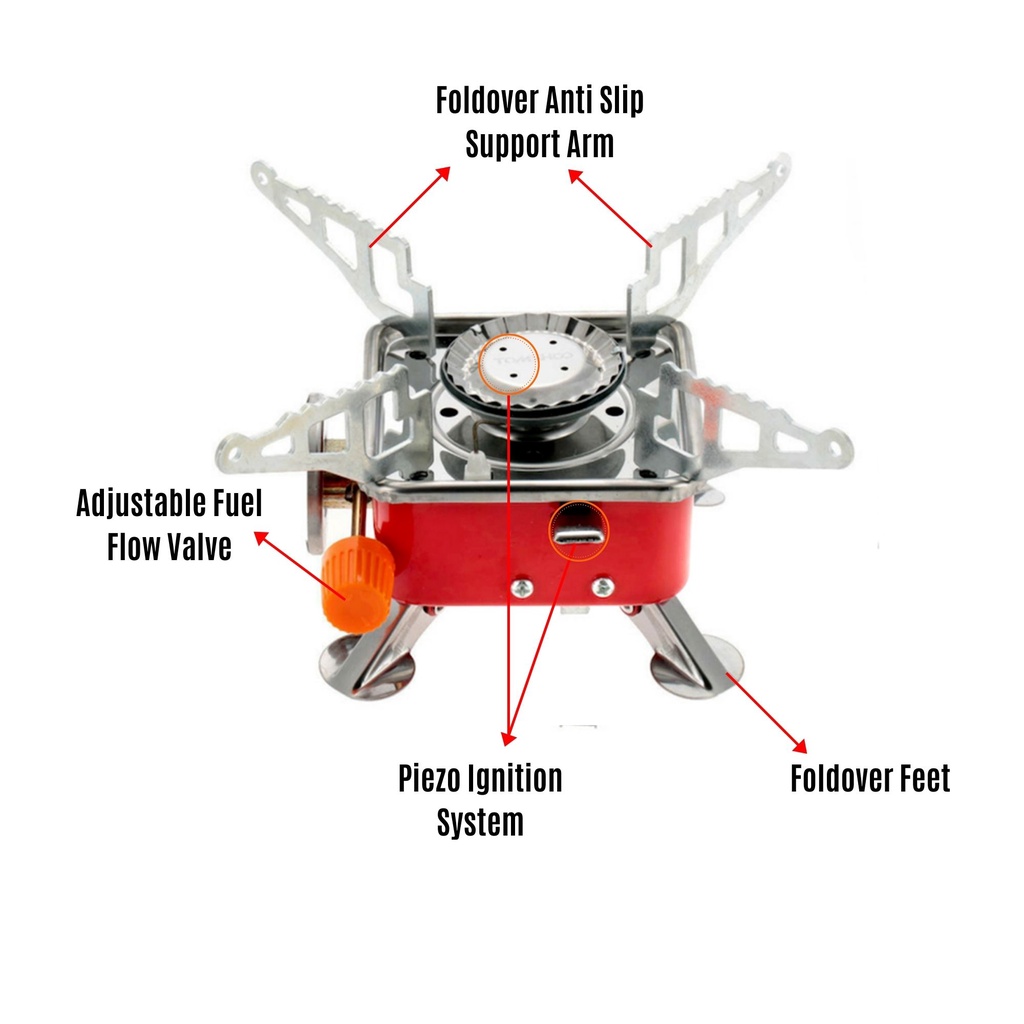 Foldover Anti Slip Support Arm

Adjustable Fuel Flow Valve

Piezo Ignition System

Foldover Feet