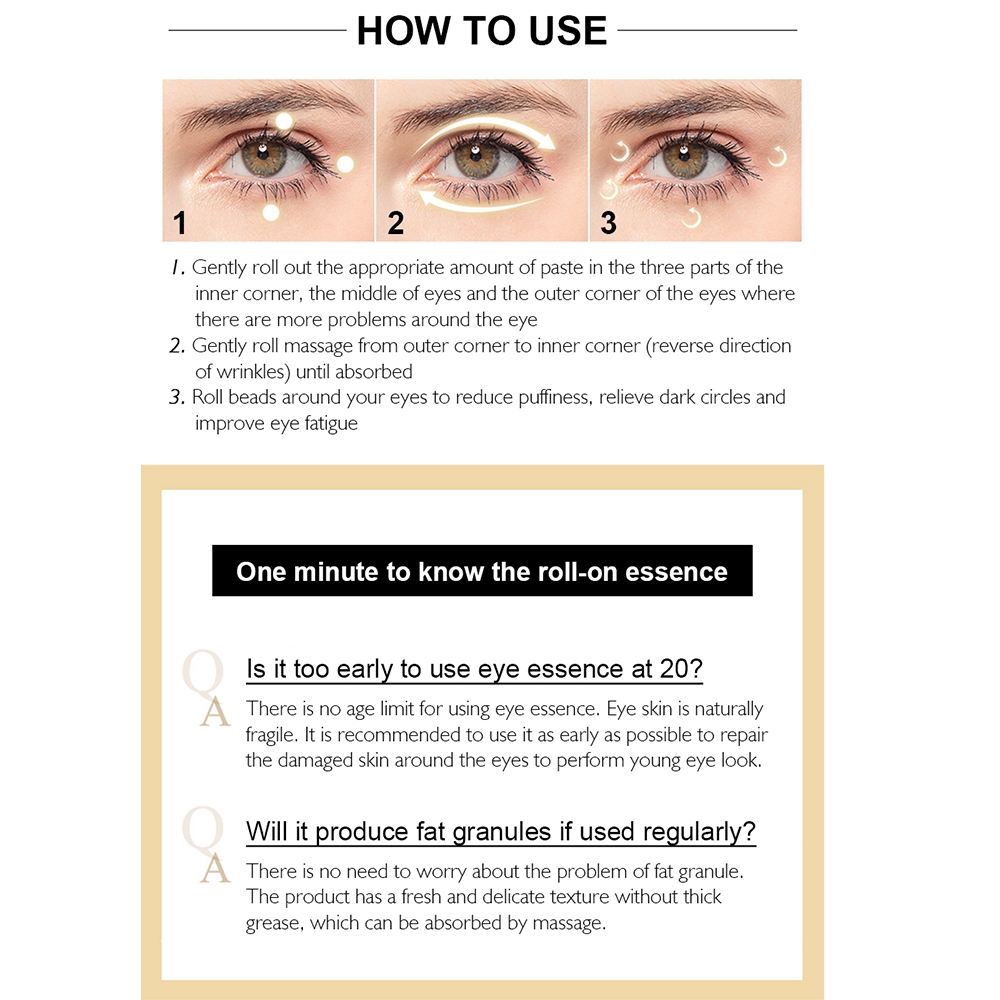 HOW TO USE

1

2

3

1. Gently roll out the appropriate amount of paste in the three parts of the inner corner, the middle of eyes and the outer corner of the eyes where there are more problems around the eye
2. Gently roll massage from outer corner to inner corner (reverse direction of wrinkles) until absorbed
3. Roll beads around your eyes to reduce puffiness, relieve dark circles and improve eye fatigue

One minute to know the roll-on essence

Q
Is it too early to use eye essence at 20?
A
There is no age limit for using eye essence. Eye skin is naturally fragile. It is recommended to use it as early as possible to repair the damaged skin around the eyes to perform young eye look.

Q
Will it produce fat granules if used regularly?
A
There is no need to worry about the problem of fat granule. The product has a fresh and delicate texture without thick grease, which can be absorbed by massage.