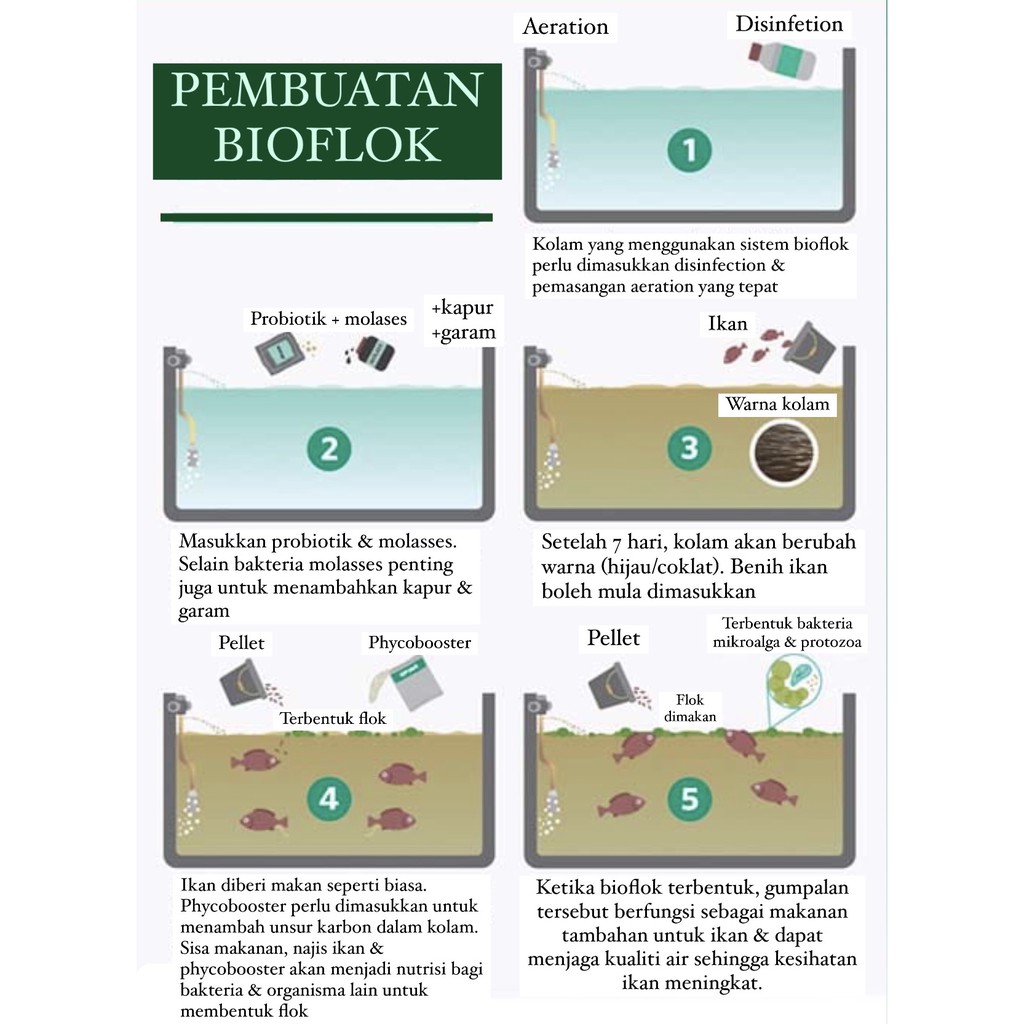 PEMBUATAN BIOFLOK

Aeration

Disinfetion

1

Kolam yang menggunakan sistem bioflok perlu dimasukkan disinfection & pemasangan aeration yang tepat

Probiotik + molases

+kapur +garam

2

Masukkan probiotik & molasses. Selain bakteria molasses penting juga untuk menambahkan kapur & garam

Ikan

Warna kolam

3

Setelah 7 hari, kolam akan berubah warna (hijau/coklat). Benih ikan boleh mula dimasukkan

Pellet

Phycobooster

Terbentuk flok

4

Ikan diberi makan seperti biasa. Phycobooster perlu dimasukkan untuk menambah unsur karbon dalam kolam. Sisa makanan, najis ikan & phycobooster akan menjadi nutrisi bagi bakteria & organisma lain untuk membentuk flok

Pellet

Terbentuk bakteria mikroalga & protozoa

Flok dimakan

5

Ketika bioflok terbentuk, gumpalan tersebut berfungsi sebagai makanan tambahan untuk ikan & dapat menjaga kualiti air sehingga kesihatan ikan meningkat.