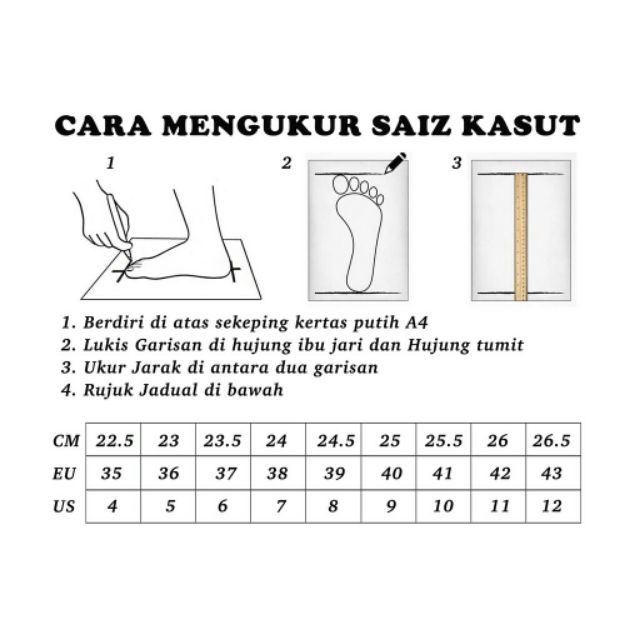 CARA MENGUKUR SAIZ KASUT

1

2

3

1. Berdiri di atas sekeping kertas putih A4
2. Lukis Garisan di hujung ibu jari dan Hujung tumit
3. Ukur Jarak di antara dua garisan
4. Rujuk Jadual di bawah

| CM | 22.5 | 23 | 23.5 | 24 | 24.5 | 25 | 25.5 | 26 | 26.5 |
|---|---|---|---|---|---|---|---|---|---|
| EU | 35 | 36 | 37 | 38 | 39 | 40 | 41 | 42 | 43 |
| US | 4 | 5 | 6 | 7 | 8 | 9 | 10 | 11 | 12 |