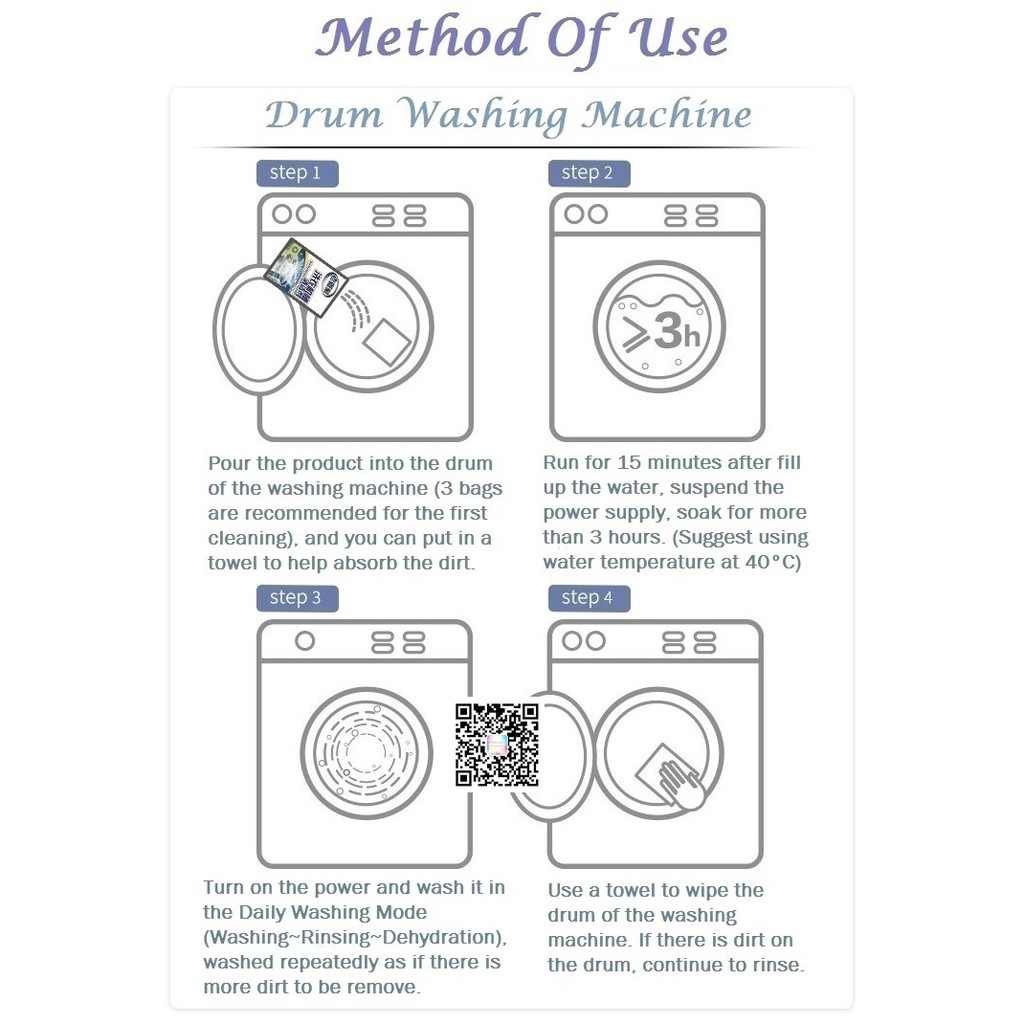 Method Of Use

Drum Washing Machine

step 1

Pour the product into the drum of the washing machine (3 bags are recommended for the first cleaning), and you can put in a towel to help absorb the dirt.

step 2

>3h

Run for 15 minutes after fill up the water, suspend the power supply, soak for more than 3 hours. (Suggest using water temperature at 40°C)

step 3

Turn on the power and wash it in the Daily Washing Mode (Washing~Rinsing~Dehydration), washed repeatedly as if there is more dirt to be remove.

step 4

Use a towel to wipe the drum of the washing machine. If there is dirt on the drum, continue to rinse.