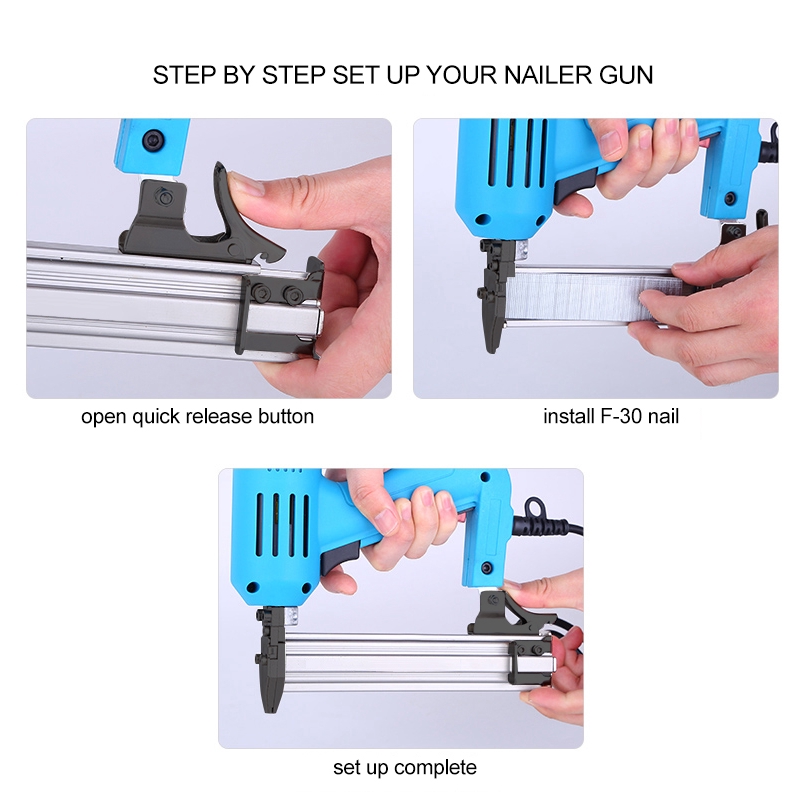 STEP BY STEP SET UP YOUR NAILER GUN

open quick release button

install F-30 nail

set up complete