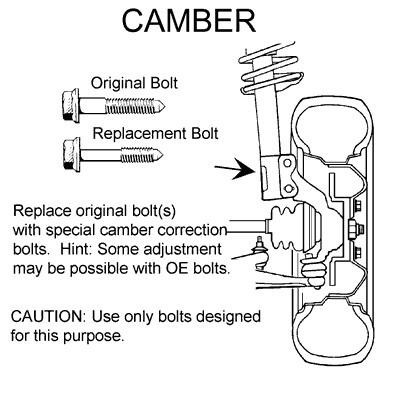 CAMBER

Original Bolt

Replacement Bolt

Replace original bolt(s) with special camber correction bolts. Hint: Some adjustment may be possible with OE bolts.

CAUTION: Use only bolts designed for this purpose.