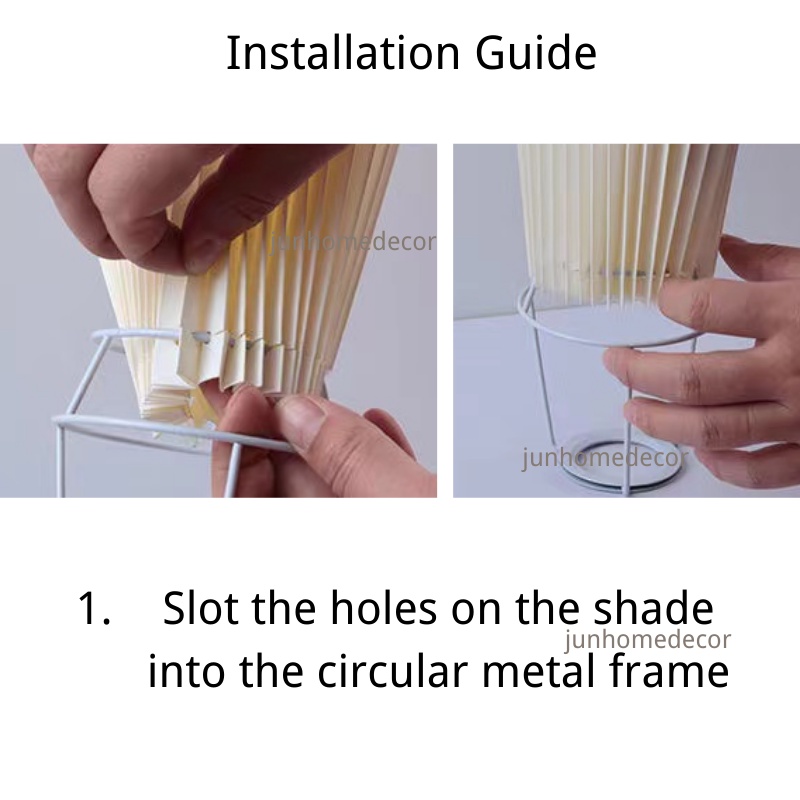 Installation Guide

junhomedecor

junhomedecor

1. Slot the holes on the shade into the circular metal frame

junhomedecor