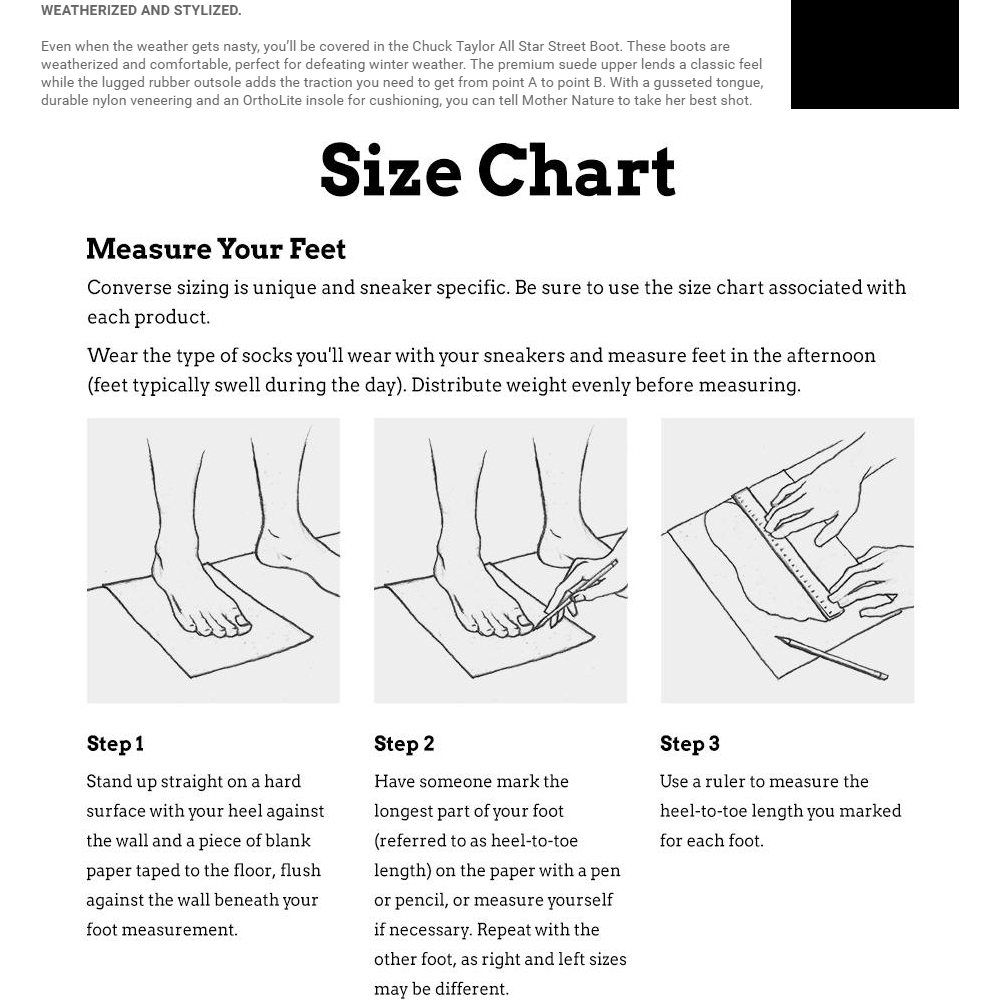 WEATHERIZED AND STYLIZED.

Even when the weather gets nasty, you'll be covered in the Chuck Taylor All Star Street Boot. These boots are weatherized and comfortable, perfect for defeating winter weather. The premium suede upper lends a classic feel while the lugged rubber outsole adds the traction you need to get from point A to point B. With a gusseted tongue, durable nylon veneering and an OrthoLite insole for cushioning, you can tell Mother Nature to take her best shot.

Size Chart

Measure Your Feet

Converse sizing is unique and sneaker specific. Be sure to use the size chart associated with each product.

Wear the type of socks you'll wear with your sneakers and measure feet in the afternoon (feet typically swell during the day). Distribute weight evenly before measuring.

Step 1

Stand up straight on a hard surface with your heel against the wall and a piece of blank paper taped to the floor, flush against the wall beneath your foot measurement.

Step 2

Have someone mark the longest part of your foot (referred to as heel-to-toe length) on the paper with a pen or pencil, or measure yourself if necessary. Repeat with the other foot, as right and left sizes may be different.

Step 3

Use a ruler to measure the heel-to-toe length you marked for each foot.