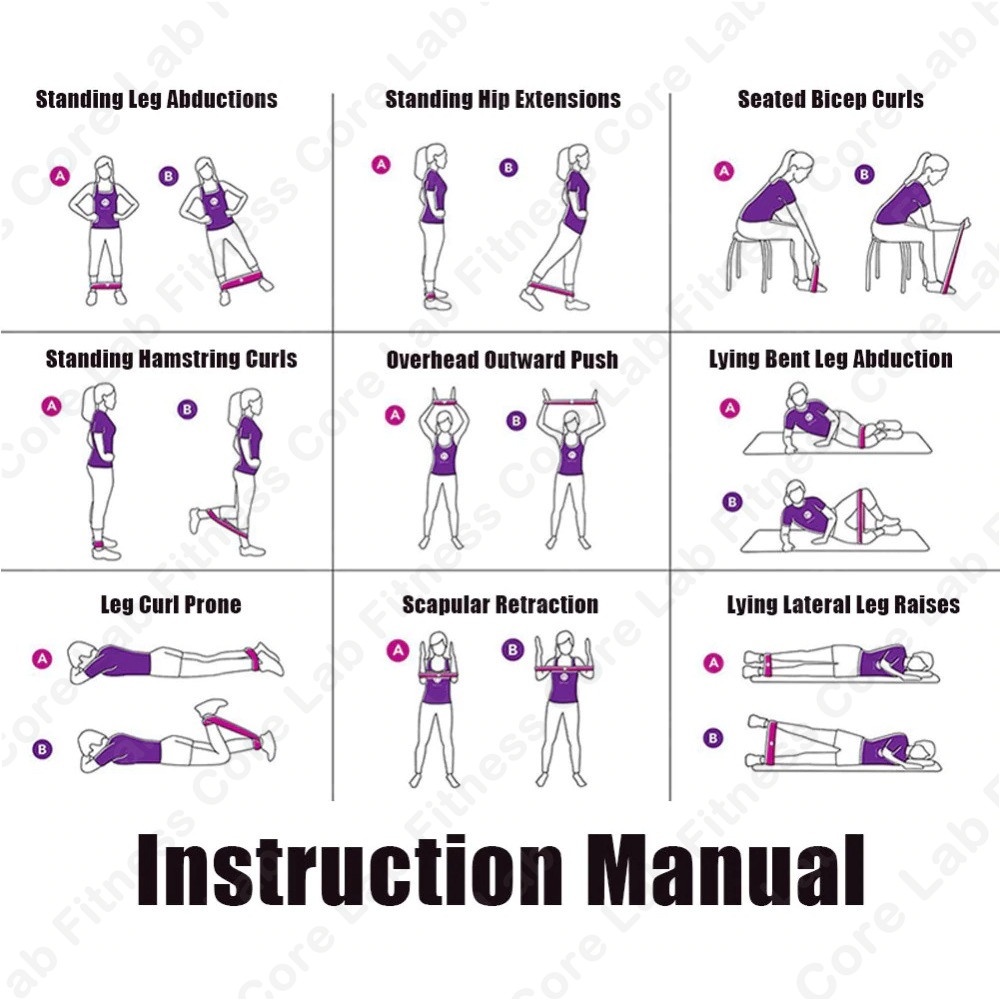 Standing Leg Abductions

A B

Standing Hip Extensions

A B

Seated Bicep Curls

A B

Standing Hamstring Curls

A B

Overhead Outward Push

A B

Lying Bent Leg Abduction

A

B

Leg Curl Prone

A

B

Scapular Retraction

A B

Lying Lateral Leg Raises

A

B

Instruction Manual

Core Lab Fitness