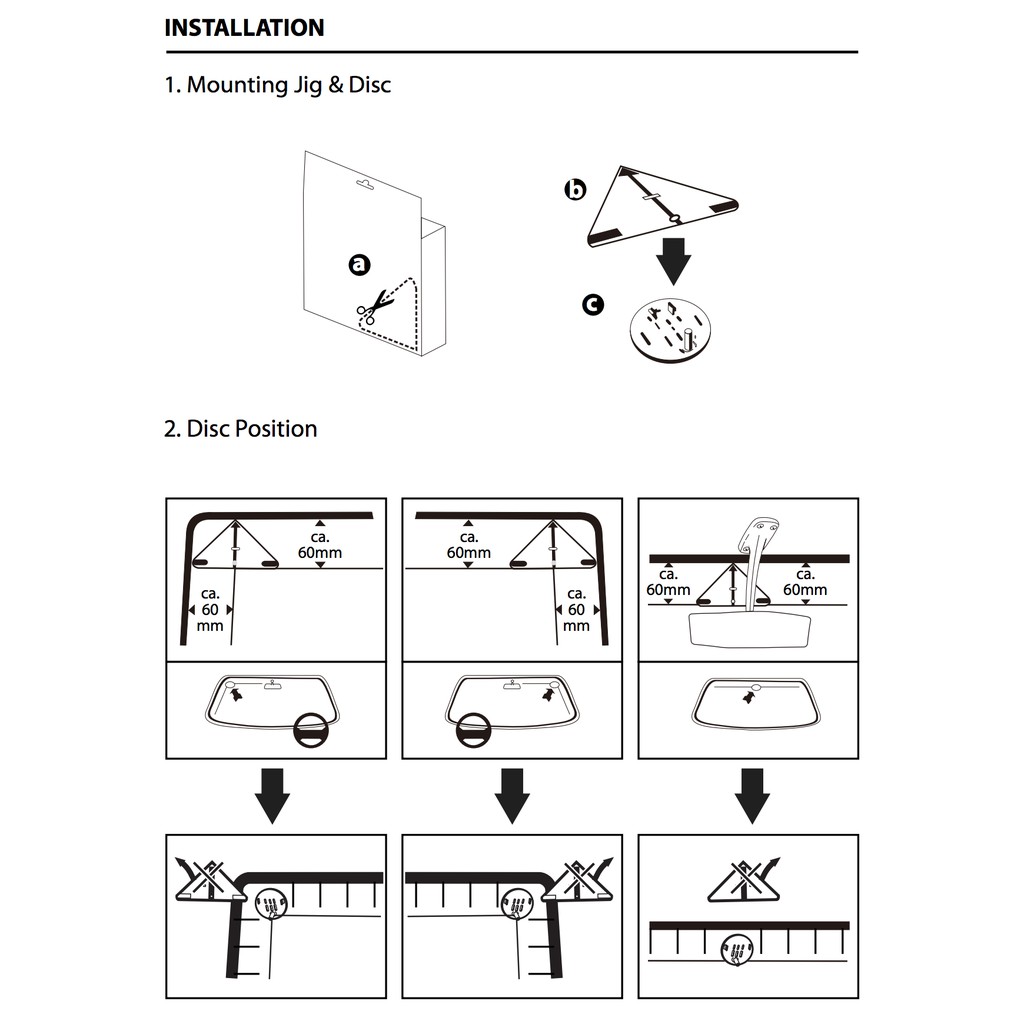 INSTALLATION

1. Mounting Jig & Disc

a

b

c

2. Disc Position

ca. 60mm

ca. 60 mm

ca. 60mm

ca. 60 mm

ca. 60mm

ca. 60mm