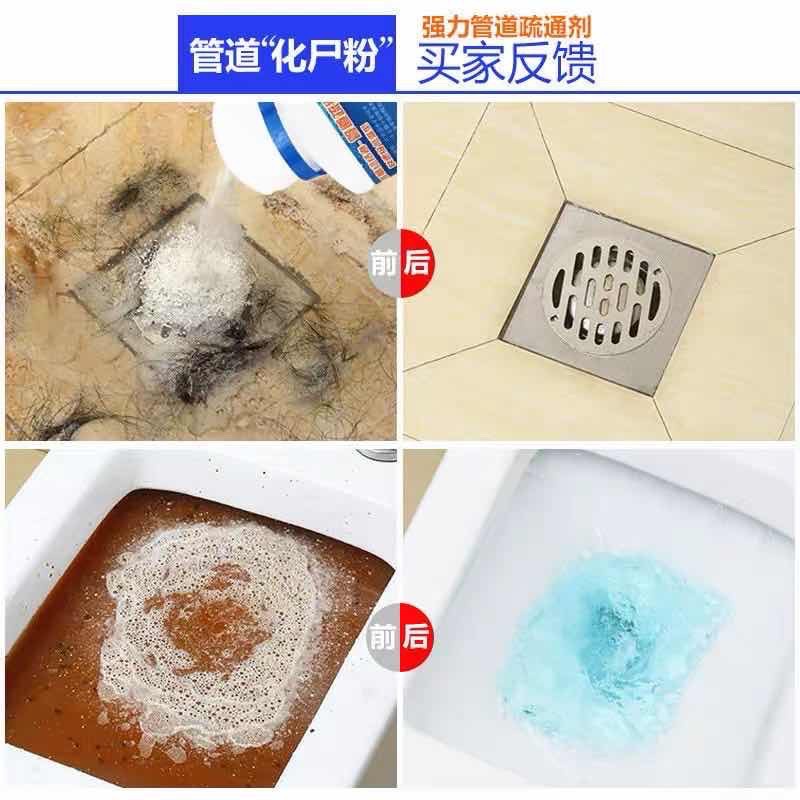 管道“化尸粉”

强力管道疏通剂
买家反馈

前 后

前 后