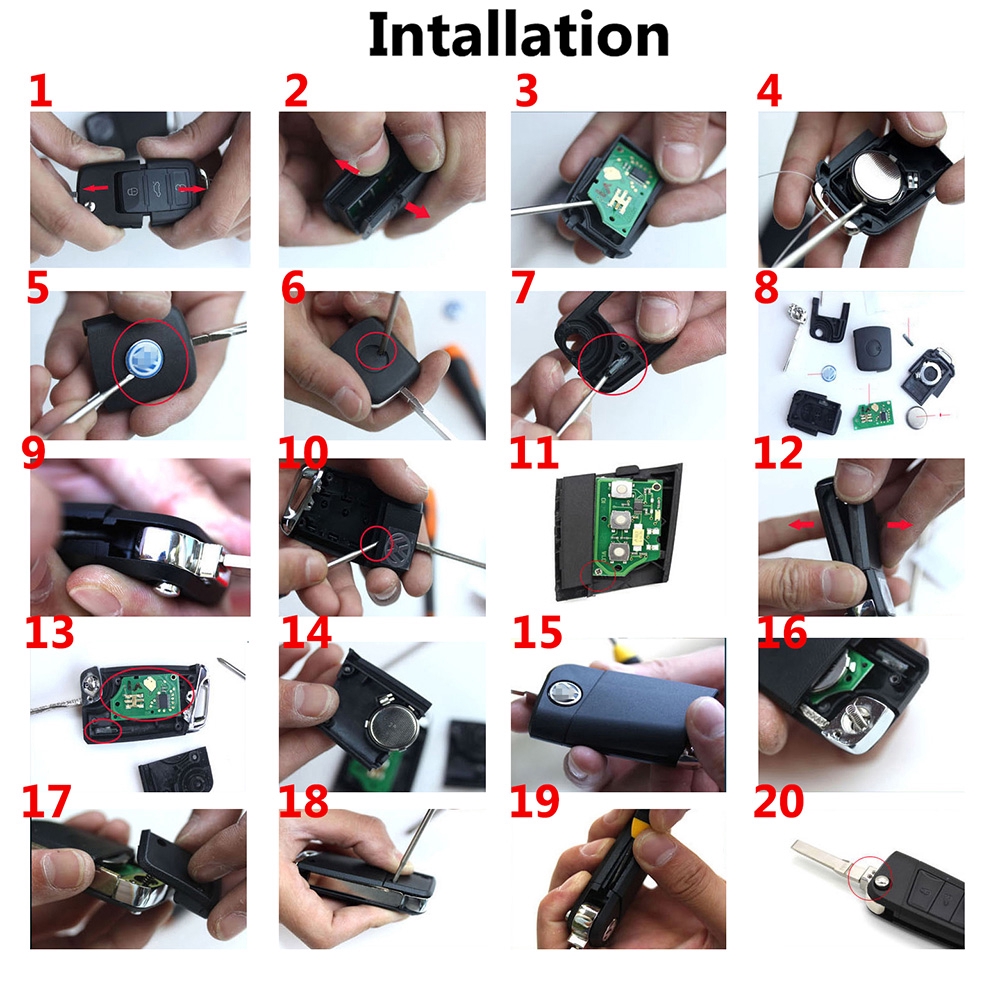 Intallation

1

2

3

4

5

6

7

8

9

10

11

12

13

14

15

16

17

18

19

20