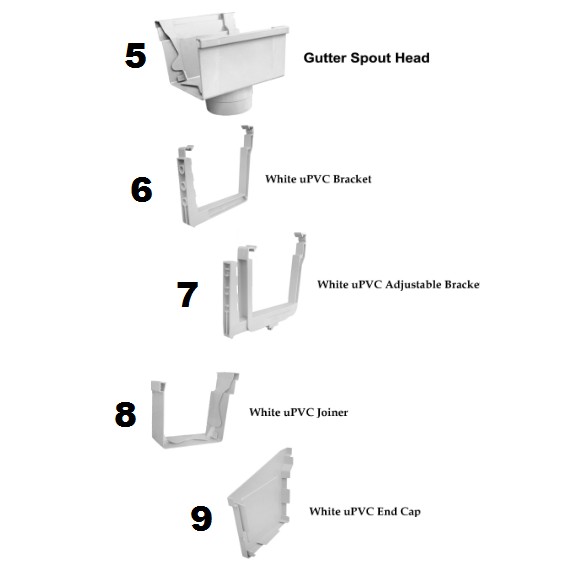 5 Gutter Spout Head

6 White uPVC Bracket

7 White uPVC Adjustable Bracke

8 White uPVC Joiner

9 White uPVC End Cap