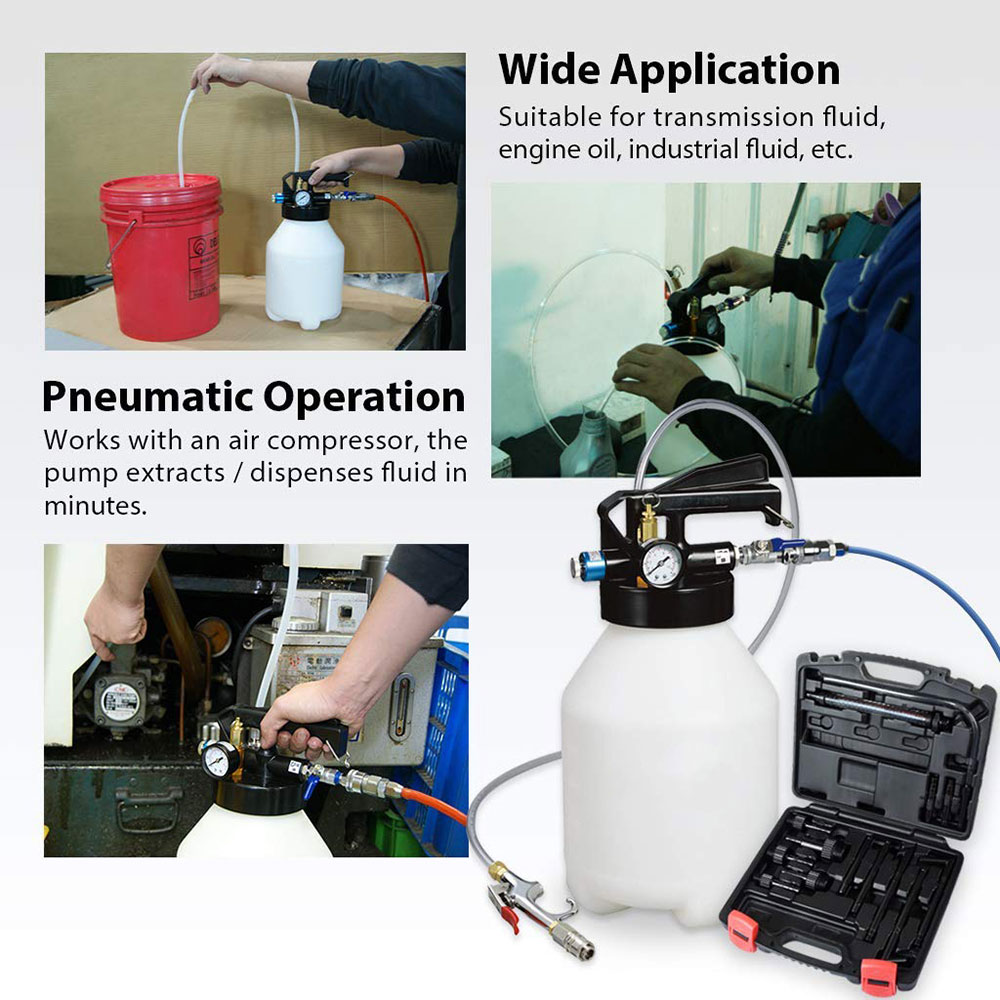 Wide Application
Suitable for transmission fluid, engine oil, industrial fluid, etc.

Pneumatic Operation
Works with an air compressor, the pump extracts / dispenses fluid in minutes.