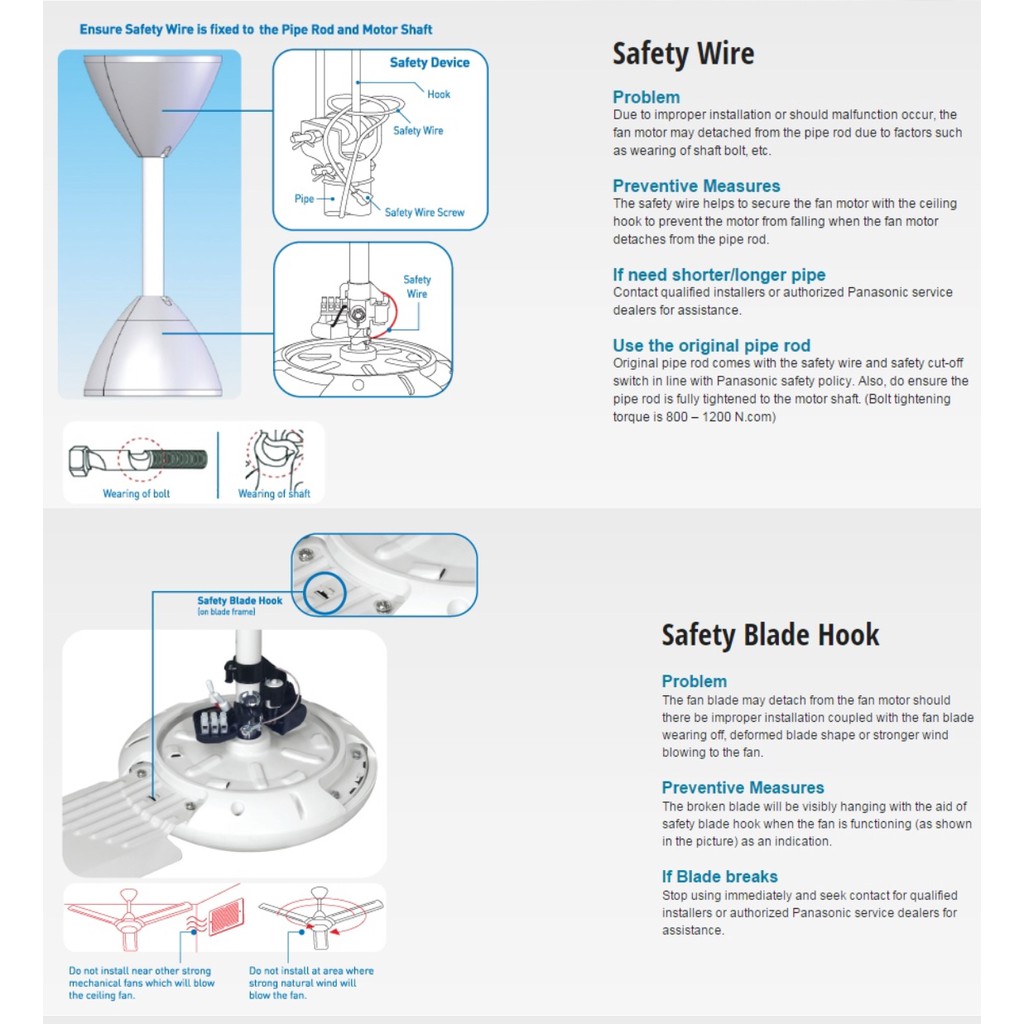 Ensure Safety Wire is fixed to the Pipe Rod and Motor Shaft

Safety Device

Hook

Safety Wire

Pipe

Safety Wire Screw

Safety Wire

Wearing of bolt

Wearing of shaft

Safety Wire

Problem
Due to improper installation or should malfunction occur, the fan motor may detached from the pipe rod due to factors such as wearing of shaft bolt, etc.

Preventive Measures
The safety wire helps to secure the fan motor with the ceiling hook to prevent the motor from falling when the fan motor detaches from the pipe rod.

If need shorter/longer pipe
Contact qualified installers or authorized Panasonic service dealers for assistance.

Use the original pipe rod
Original pipe rod comes with the safety wire and safety cut-off switch in line with Panasonic safety policy. Also, do ensure the pipe rod is fully tightened to the motor shaft. (Bolt tightening torque is 800 – 1200 N.com)

Safety Blade Hook
(on blade frame)

Do not install near other strong mechanical fans which will blow the ceiling fan.

Do not install at area where strong natural wind will blow the fan.

Safety Blade Hook

Problem
The fan blade may detach from the fan motor should there be improper installation coupled with the fan blade wearing off, deformed blade shape or stronger wind blowing to the fan.

Preventive Measures
The broken blade will be visibly hanging with the aid of safety blade hook when the fan is functioning (as shown in the picture) as an indication.

If Blade breaks
Stop using immediately and seek contact for qualified installers or authorized Panasonic service dealers for assistance.