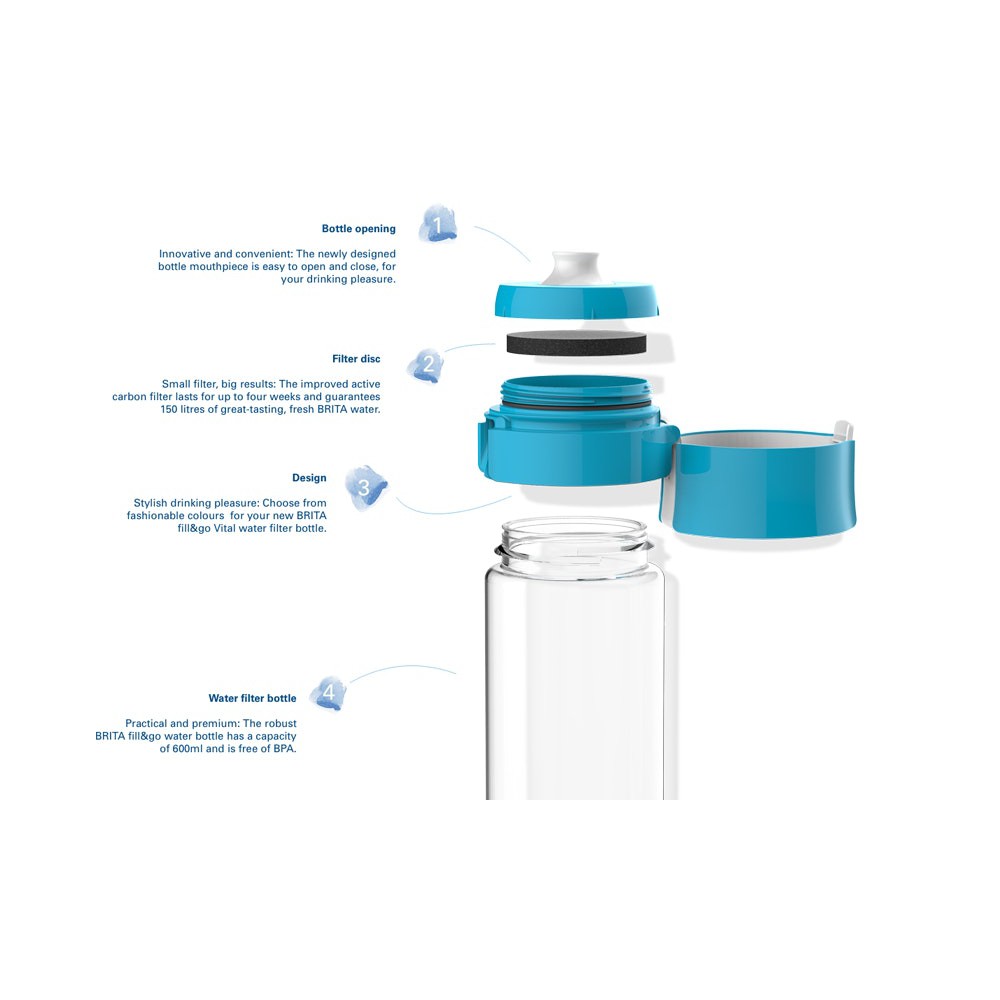 Bottle opening

1

Innovative and convenient: The newly designed bottle mouthpiece is easy to open and close, for your drinking pleasure.

Filter disc

2

Small filter, big results: The improved active carbon filter lasts for up to four weeks and guarantees 150 litres of great-tasting, fresh BRITA water.

Design

3

Stylish drinking pleasure: Choose from fashionable colours for your new BRITA fill&go Vital water filter bottle.

Water filter bottle

4

Practical and premium: The robust BRITA fill&go water bottle has a capacity of 600ml and is free of BPA.